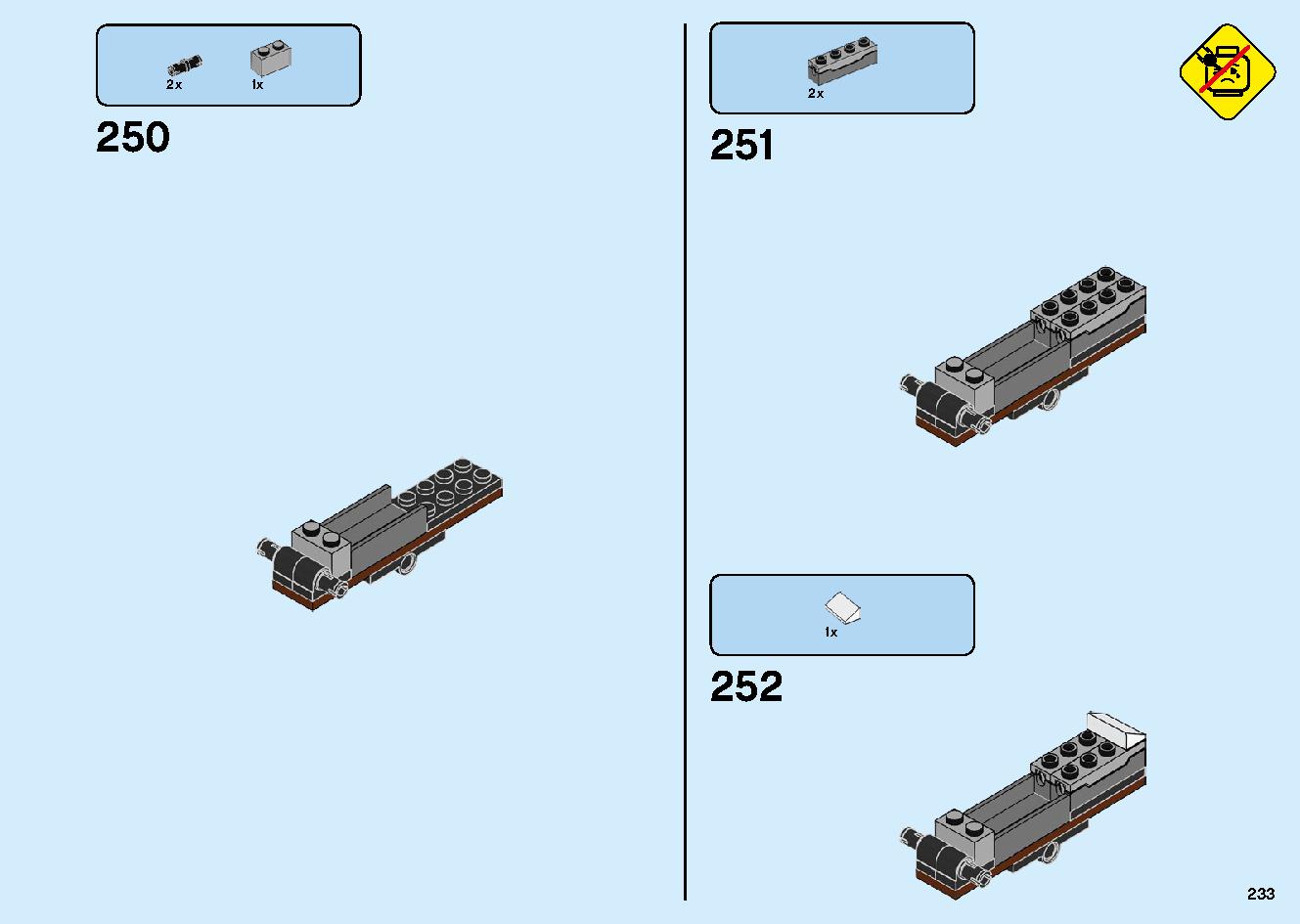 2x 1x

250

2x

251

1x

252

233