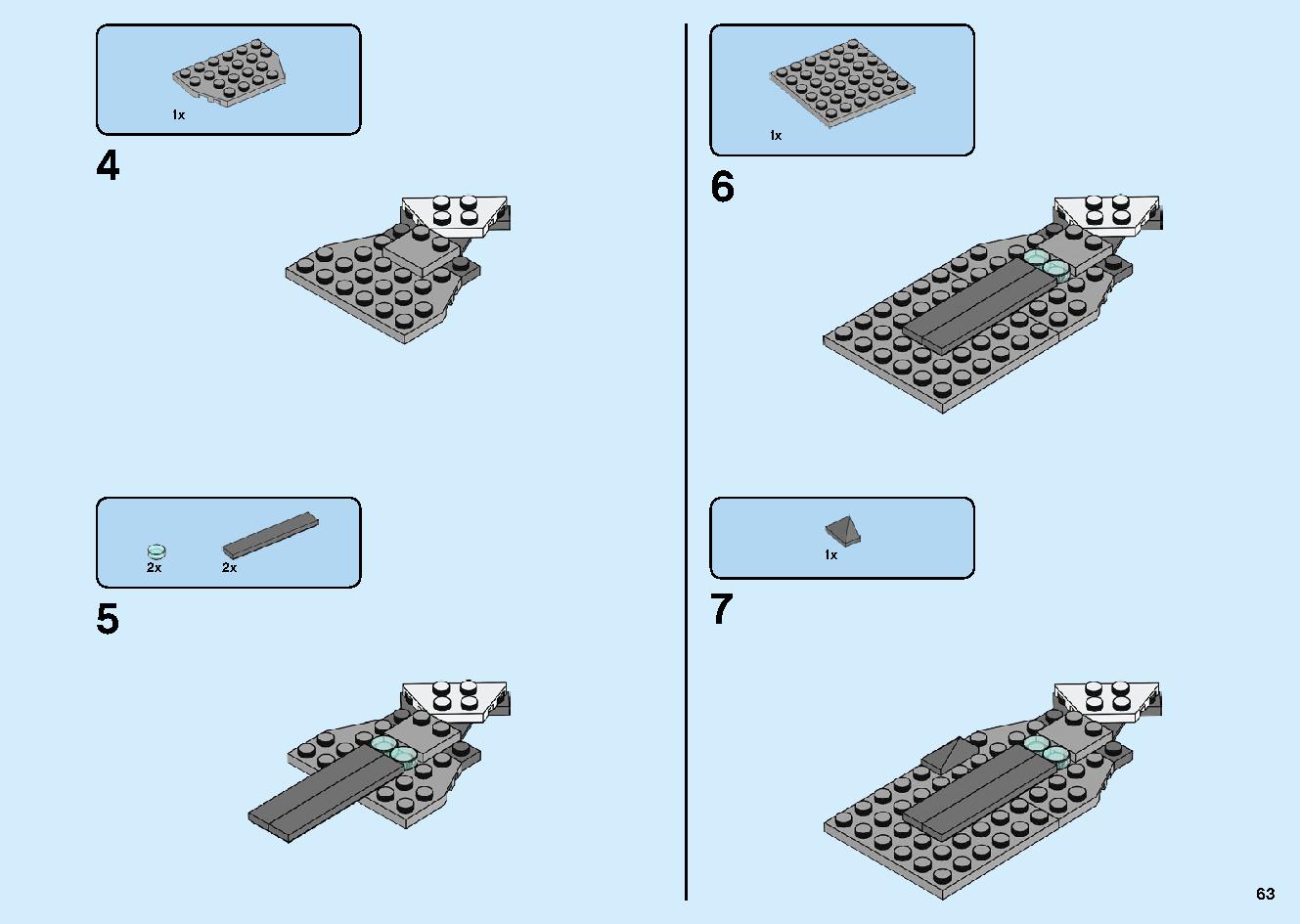 1x

4

2x 2x

5

1x

6

1x

7

63