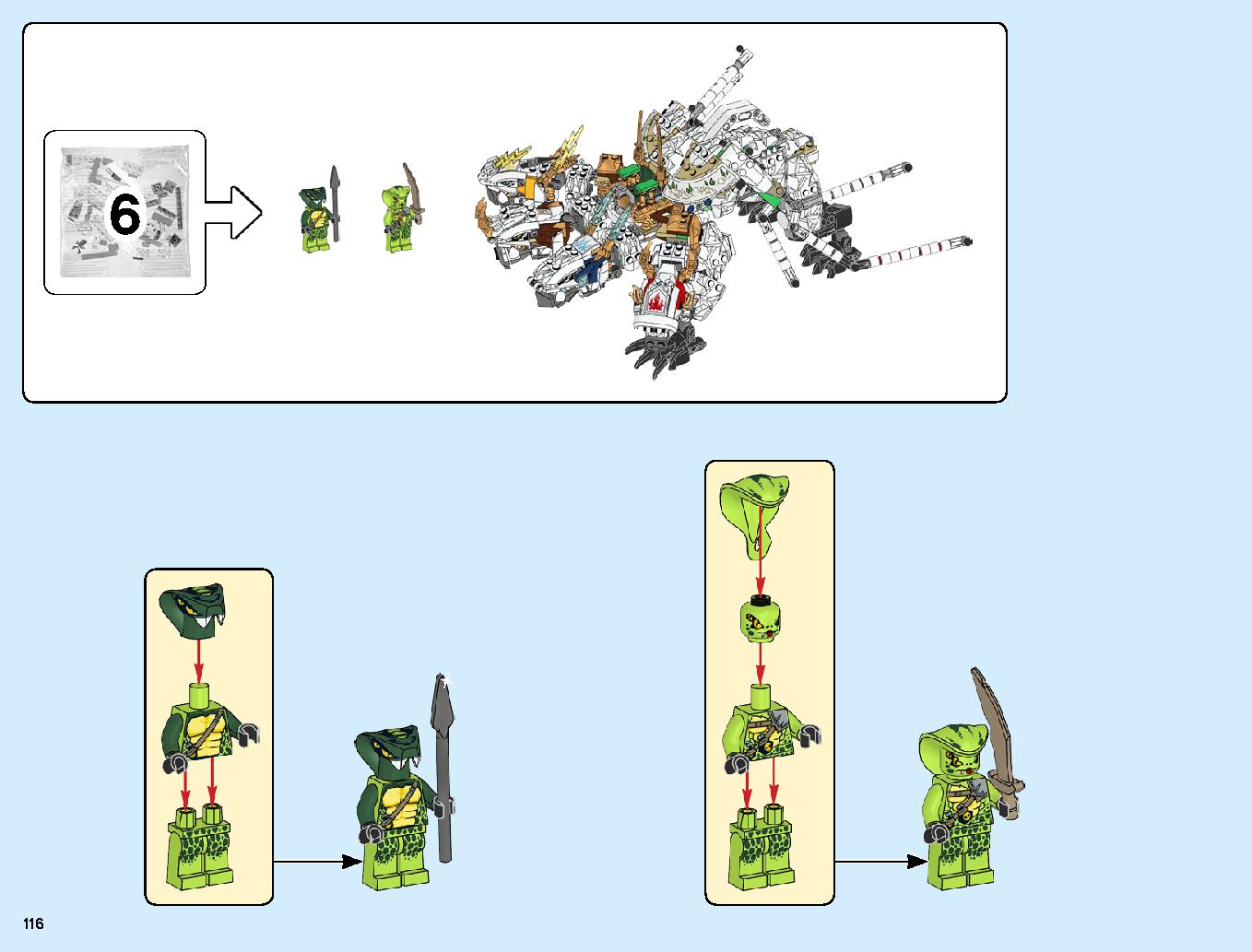 6

116