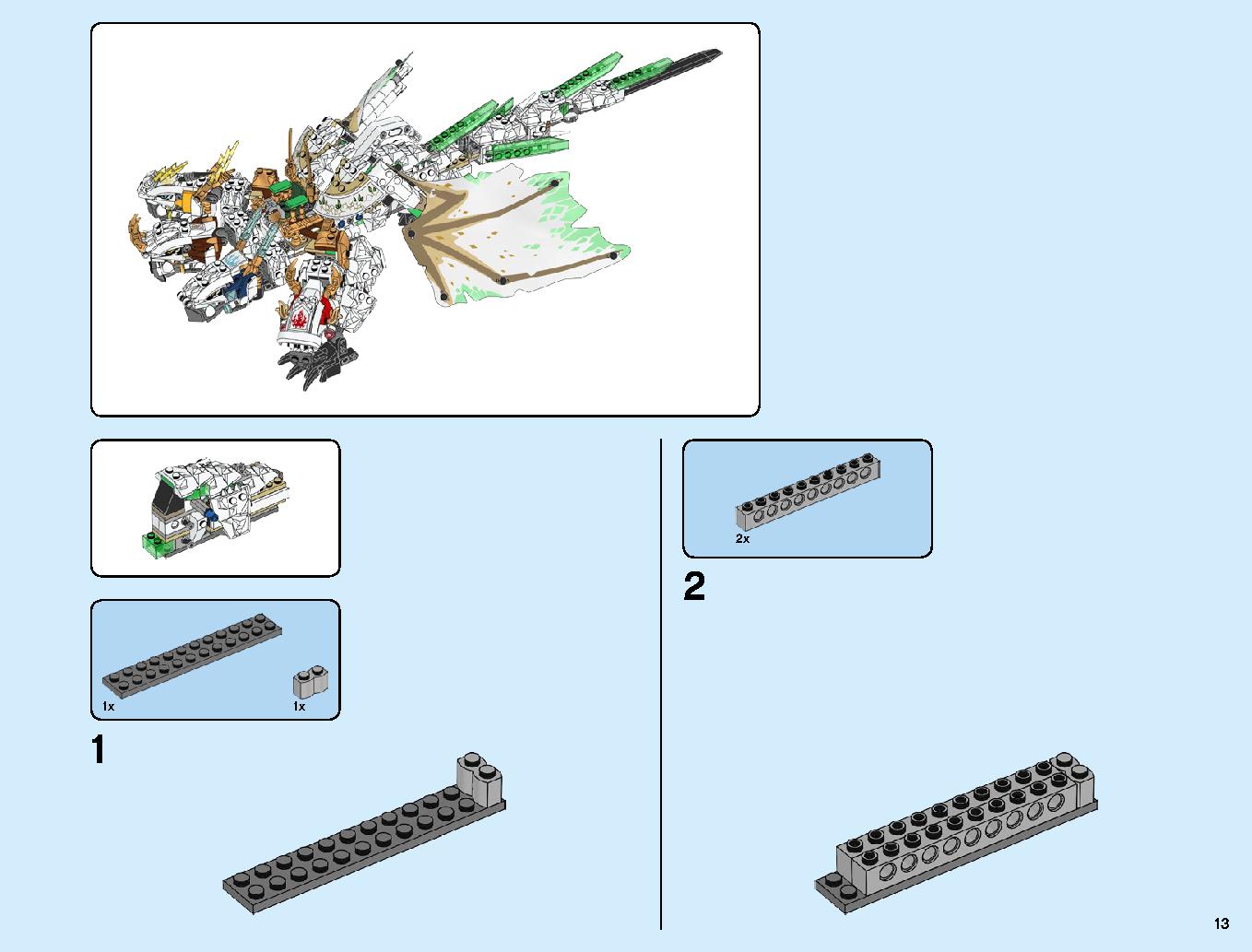 1x
1x
1
2x
2
13