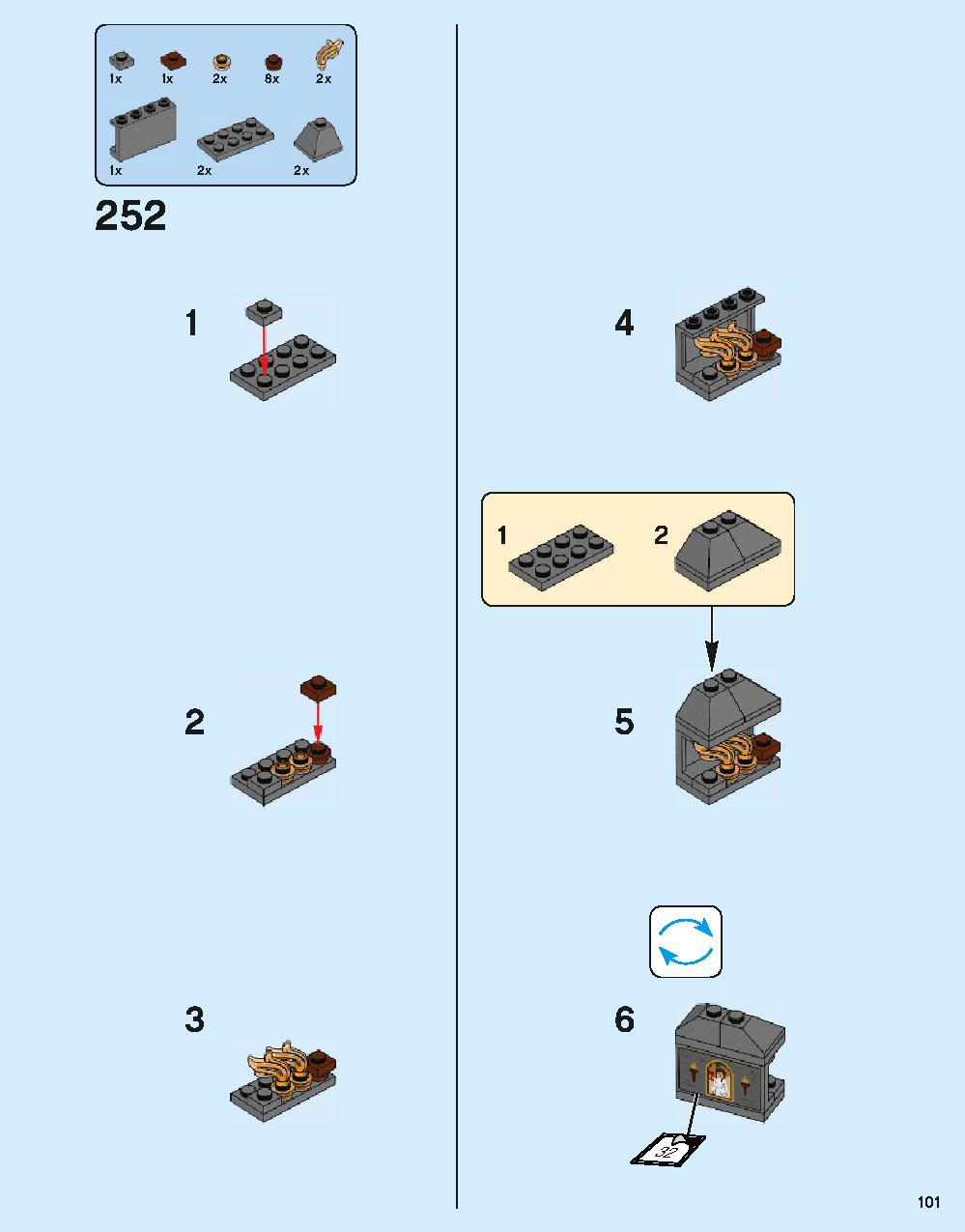 1x 1x 2x 8x 2x

1x 2x 2x

252

1

2

3

4

1

2

5

6

32

101