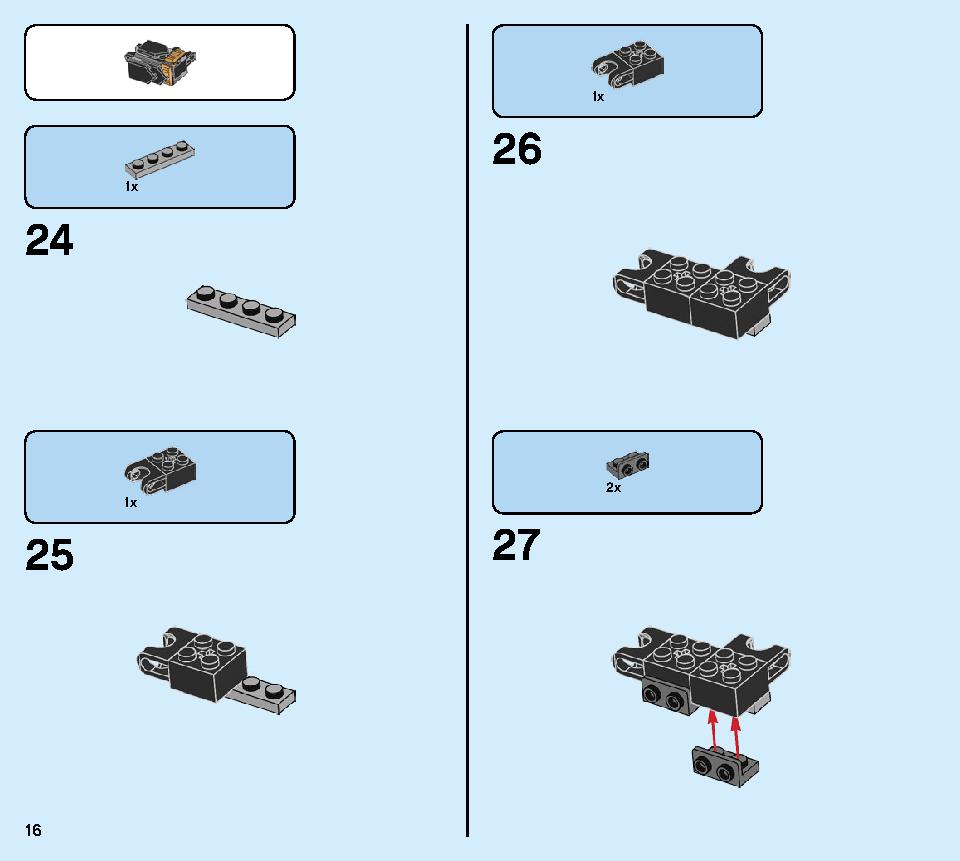 1x

24

1x

25

16

1x

26

2x

27