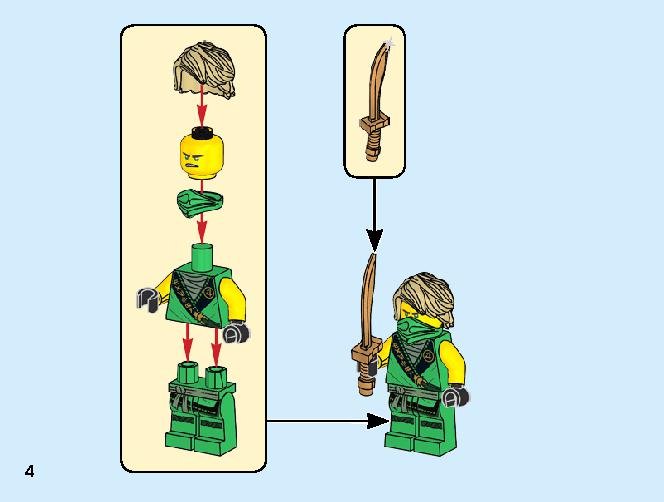 4