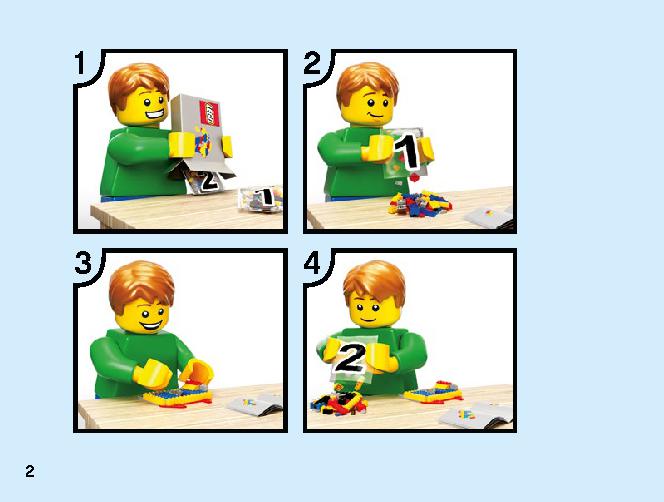 1

LEGO

2

1

2

1

3

4

2

2