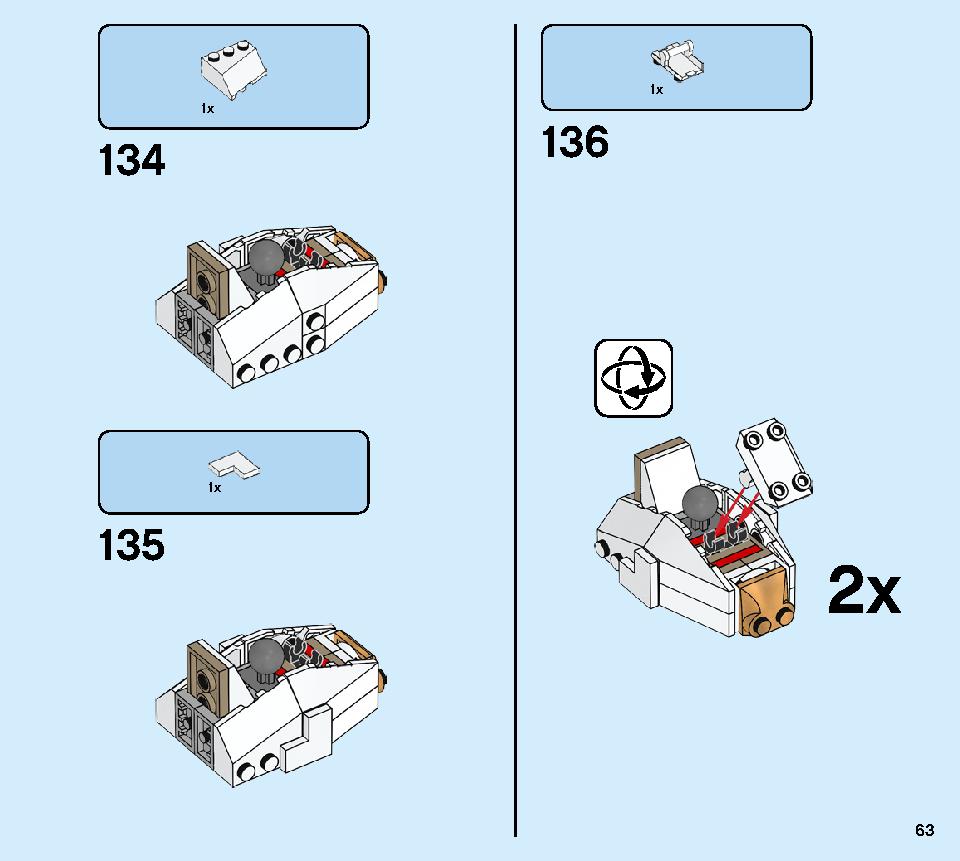 1x

134

1x

135

1x

136

2x

63