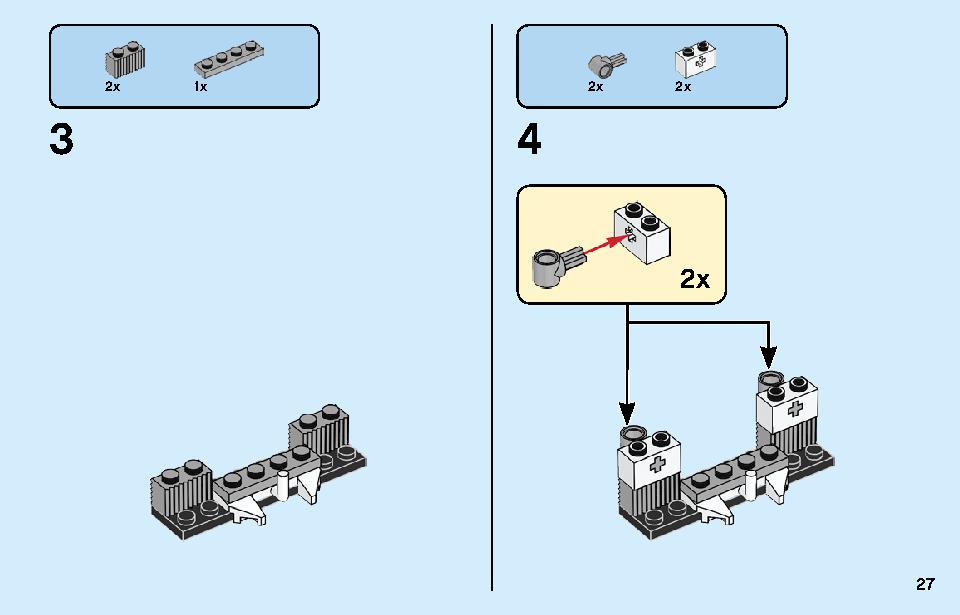 2x 1x

3

2x 2x

4

2x

27