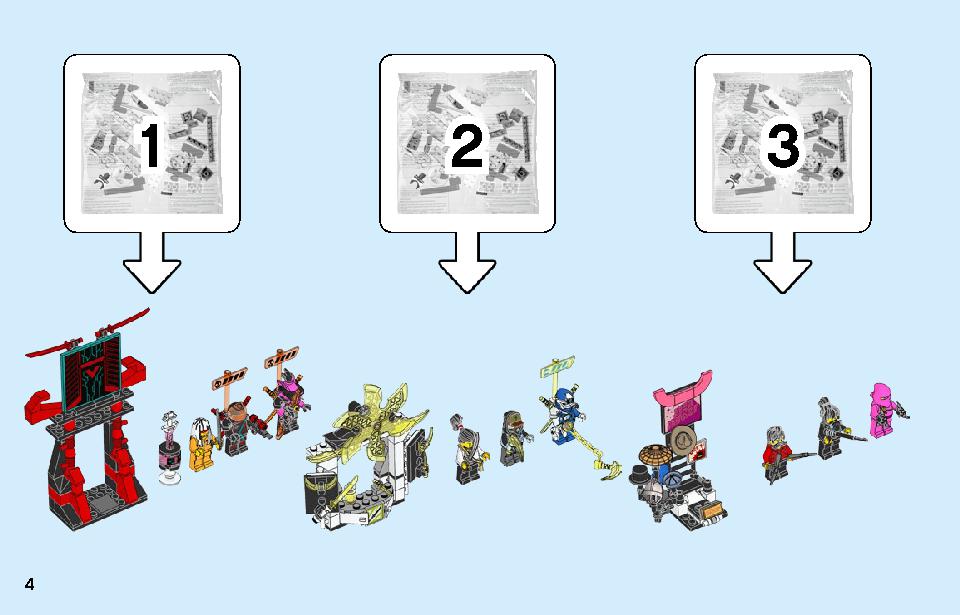 1

2

3

4