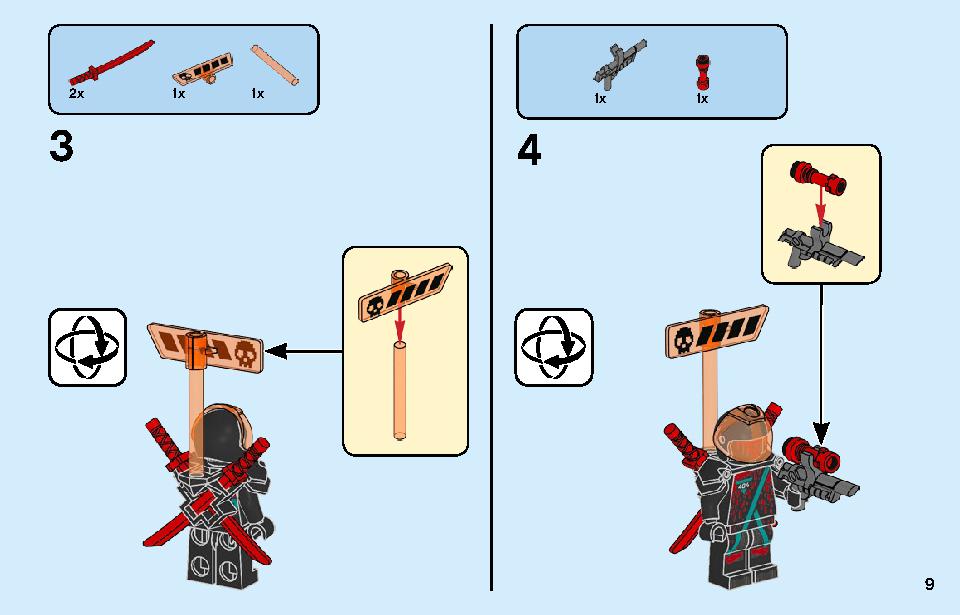 2x 1x 1x

3

1x 1x

4

9