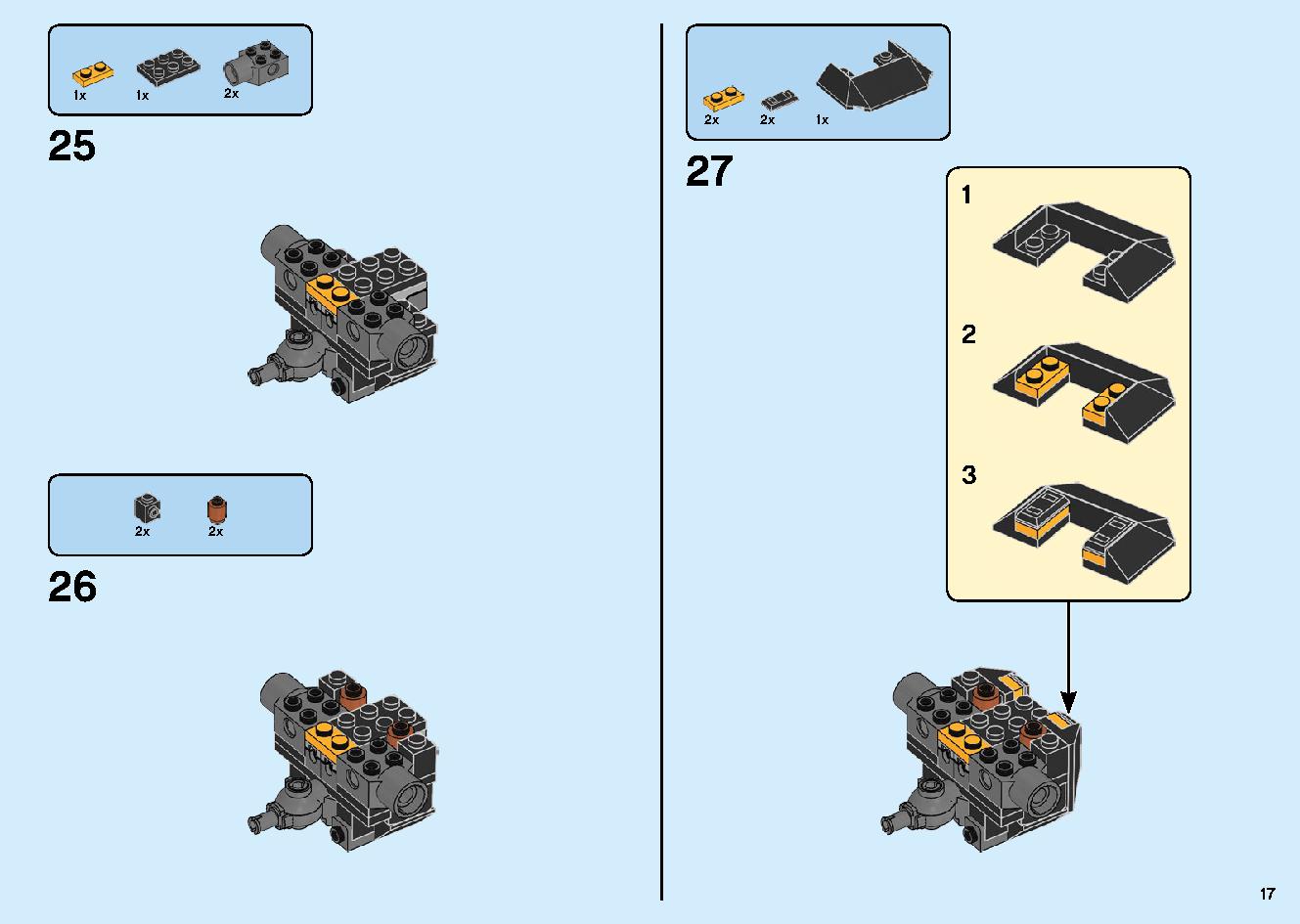 1x 1x 2x

25

2x 2x

26

2x 2x 1x

27

1

2

3

17