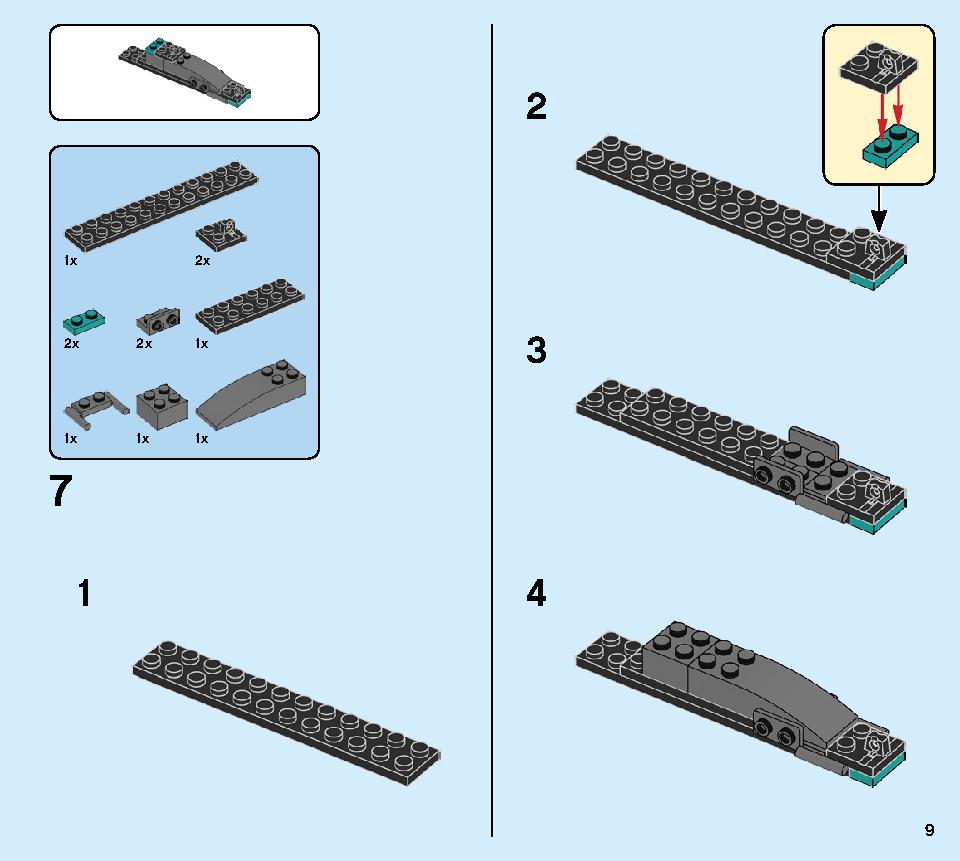 1x
2x
2x
2x
1x
1x
1x
1x

7

1

2

3

4

9