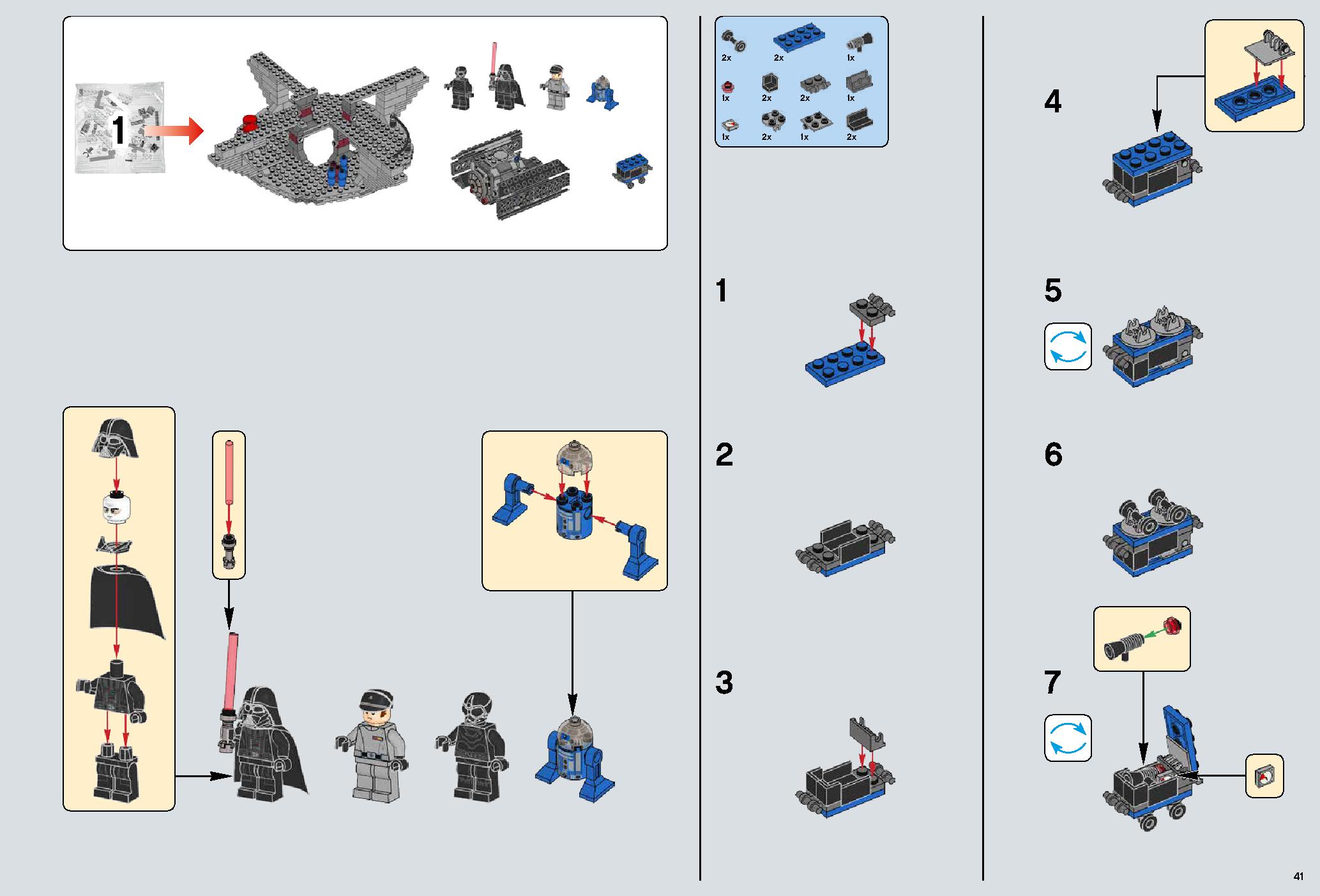 1

2x 2x 1x
1x 2x 2x 1x
1x 2x 1x 2x

1

2

3

4

5

6

7

41