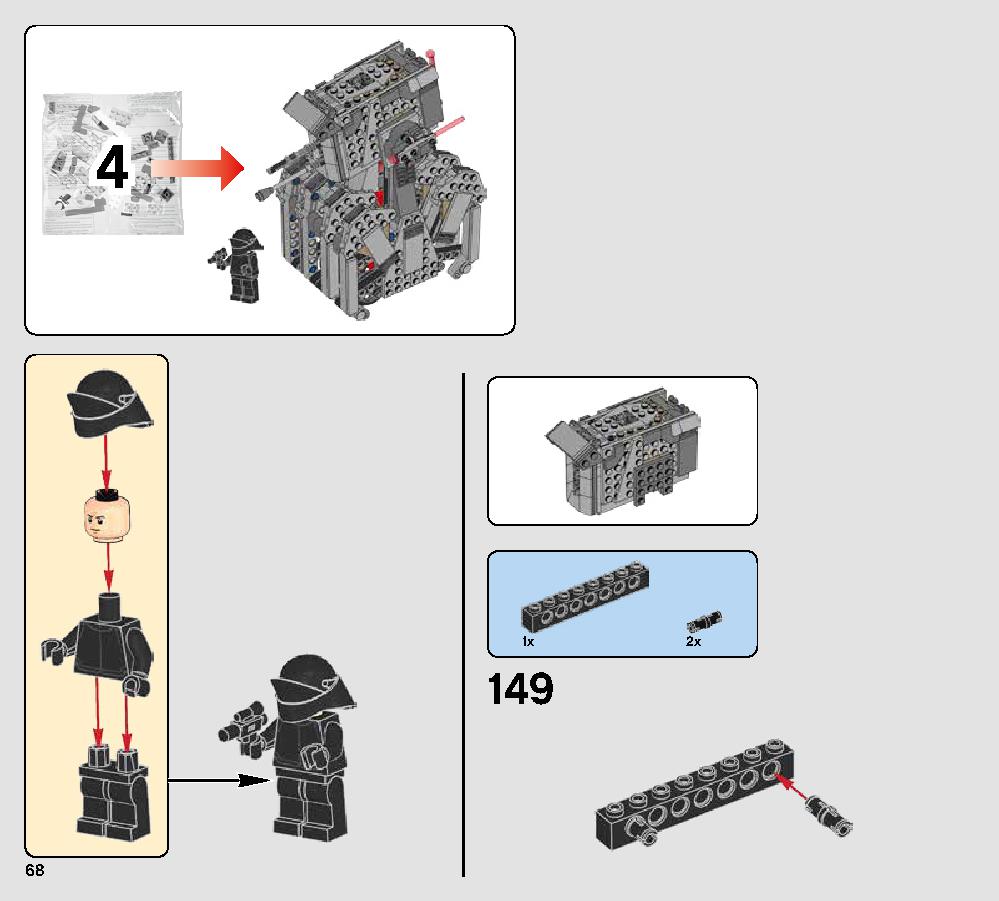 4

1x

2x

149

68