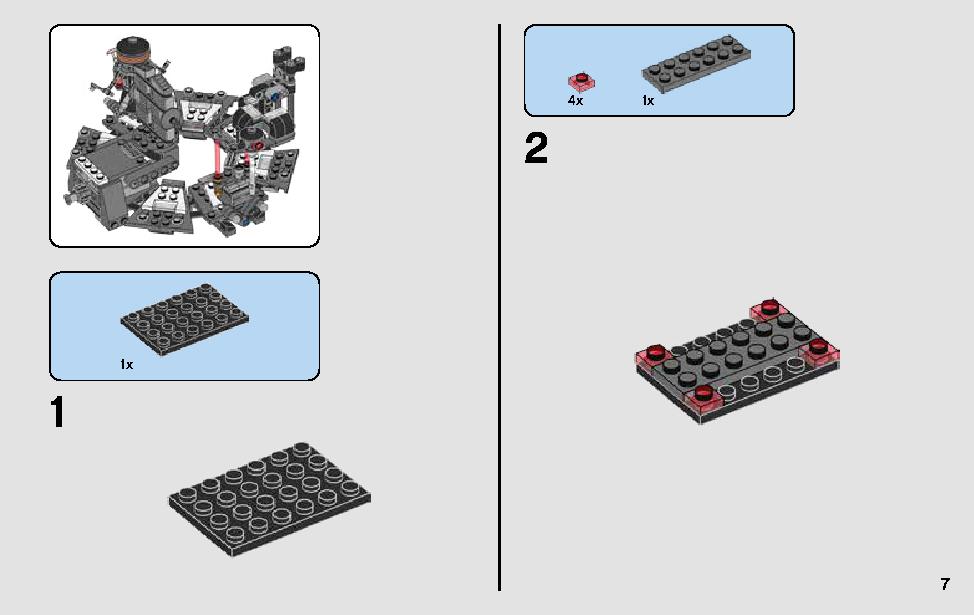 1x

1

4x

1x

2

7