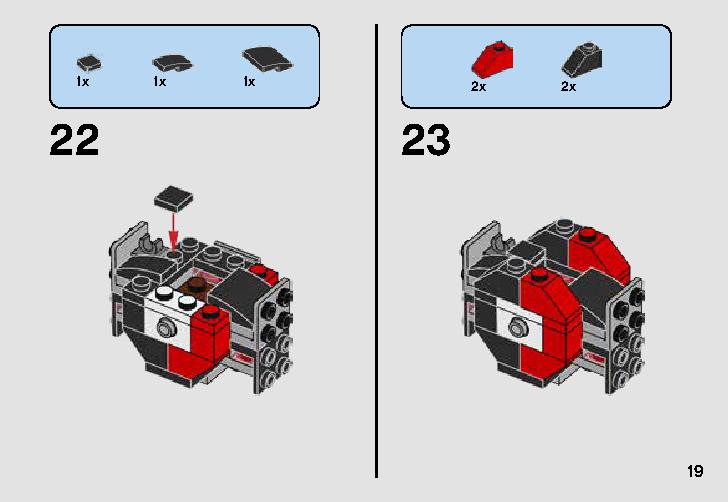 1x 1x 1x

22

2x 2x

23

19