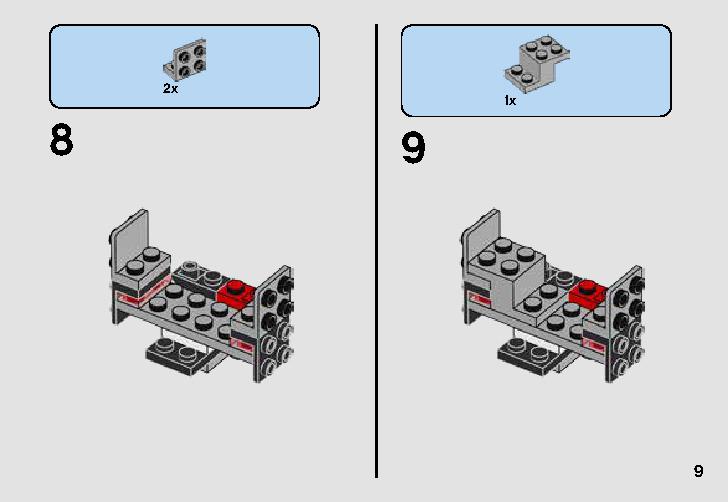 2x

8

1x

9

9