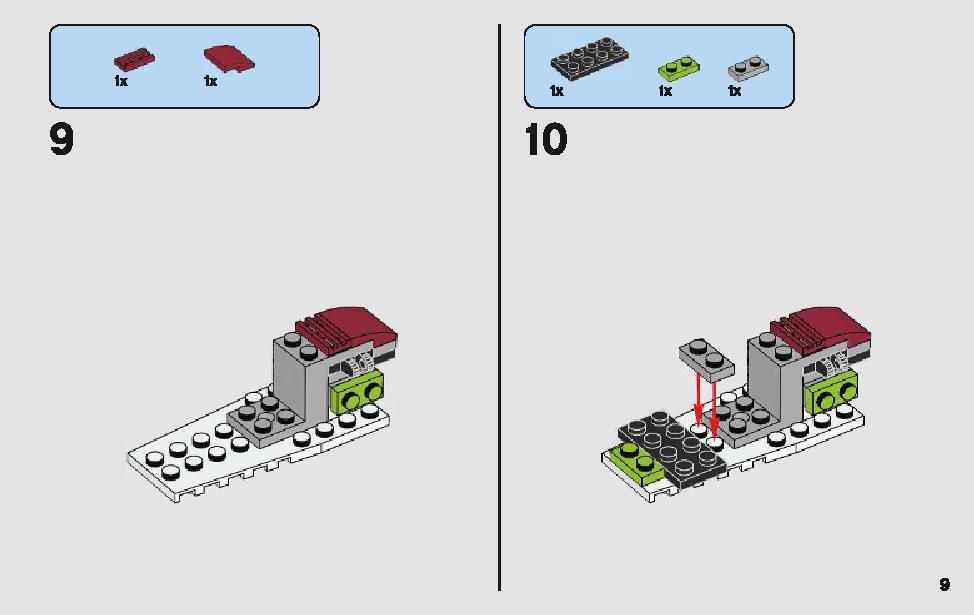 1x 1x

9

1x 1x 1x

10

9