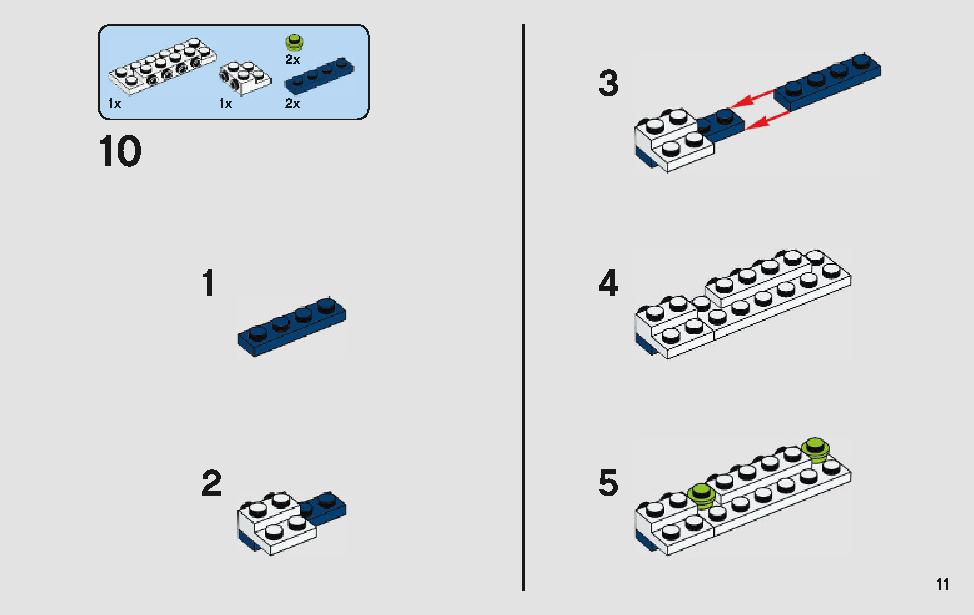 1x
1x
2x
2x

10

1

2

3

4

5

11