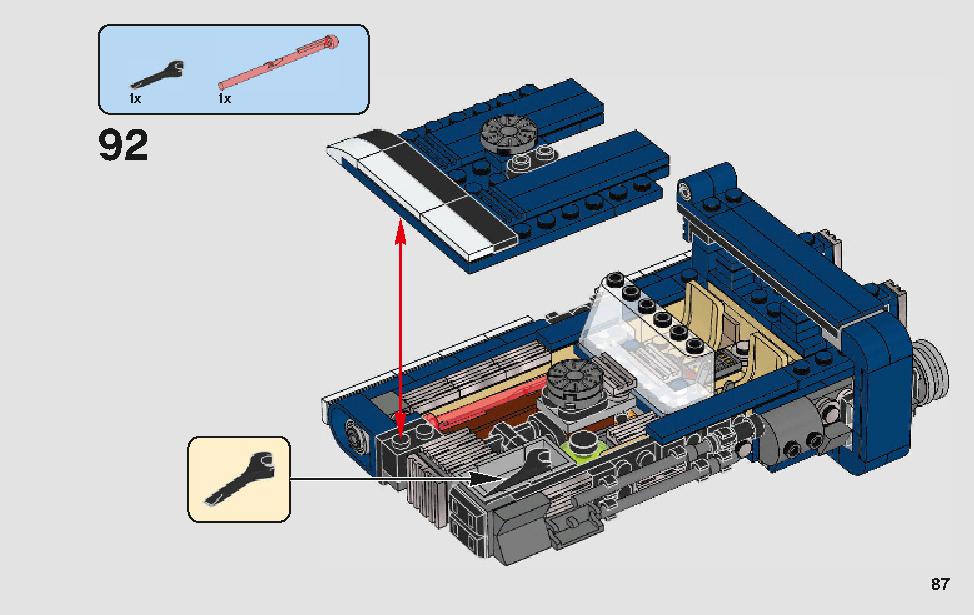 1x 1x

92

87