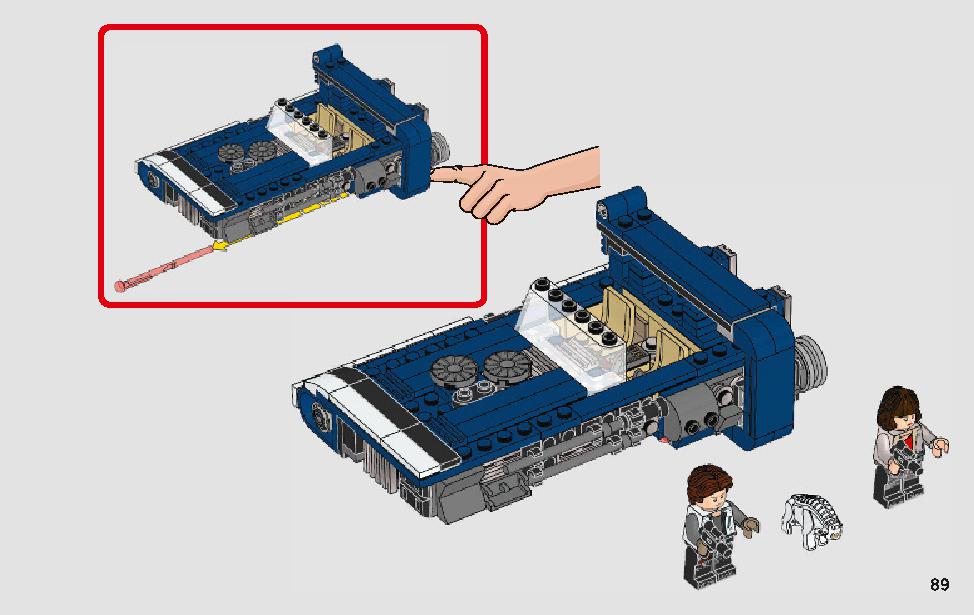 89