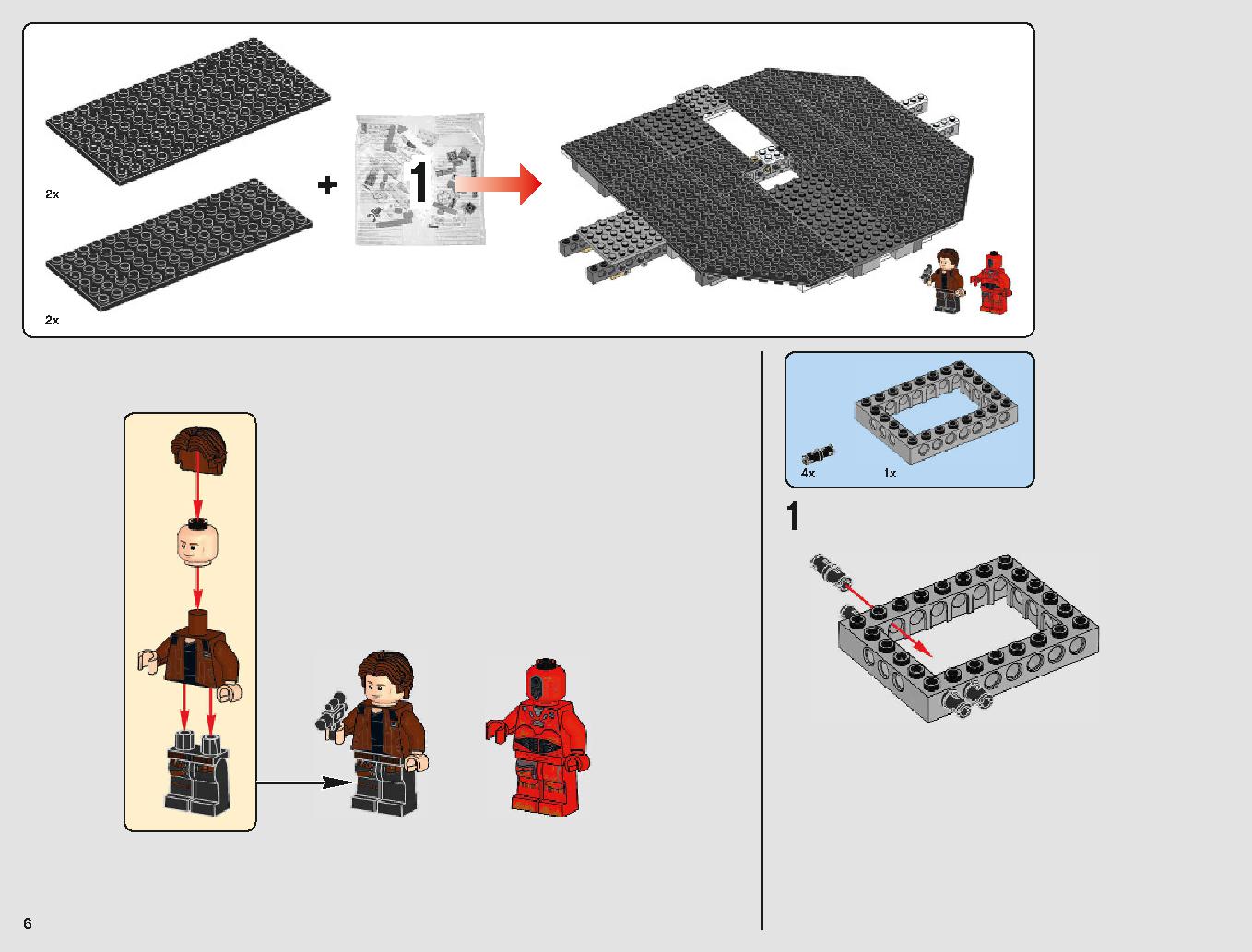 2x

2x

+

1

4x

1x

1

6