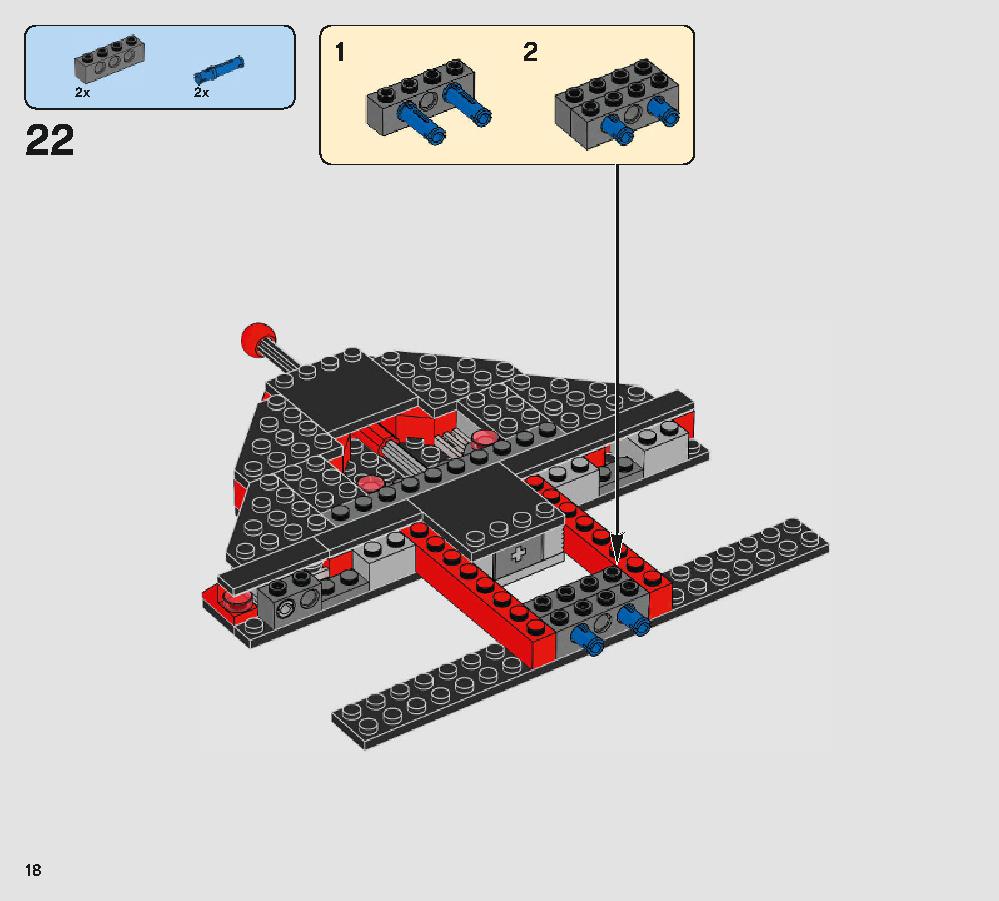 2x
2x

22

1
2

18