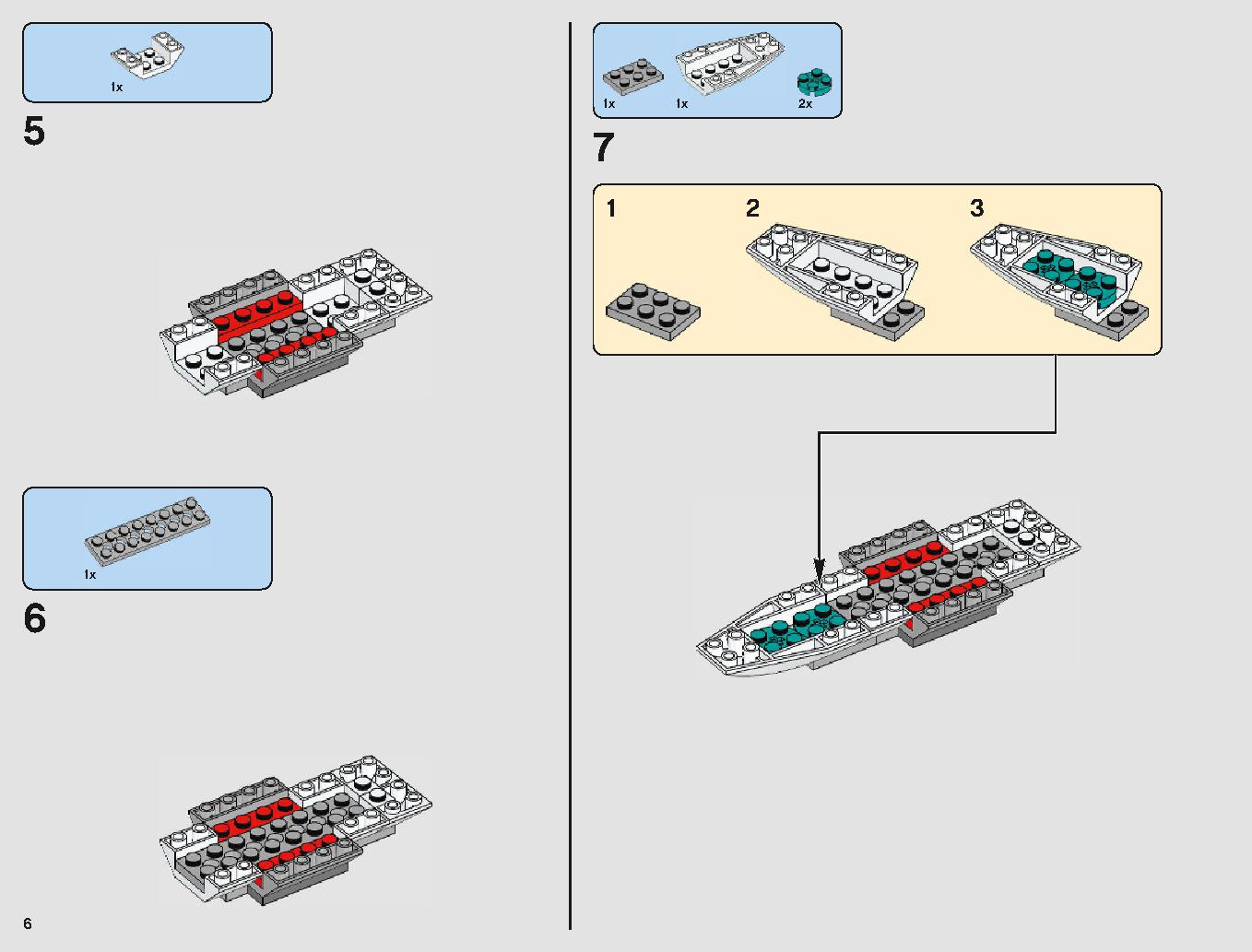 1x

5

1x

6

6

1x 1x 2x

7

1

2

3