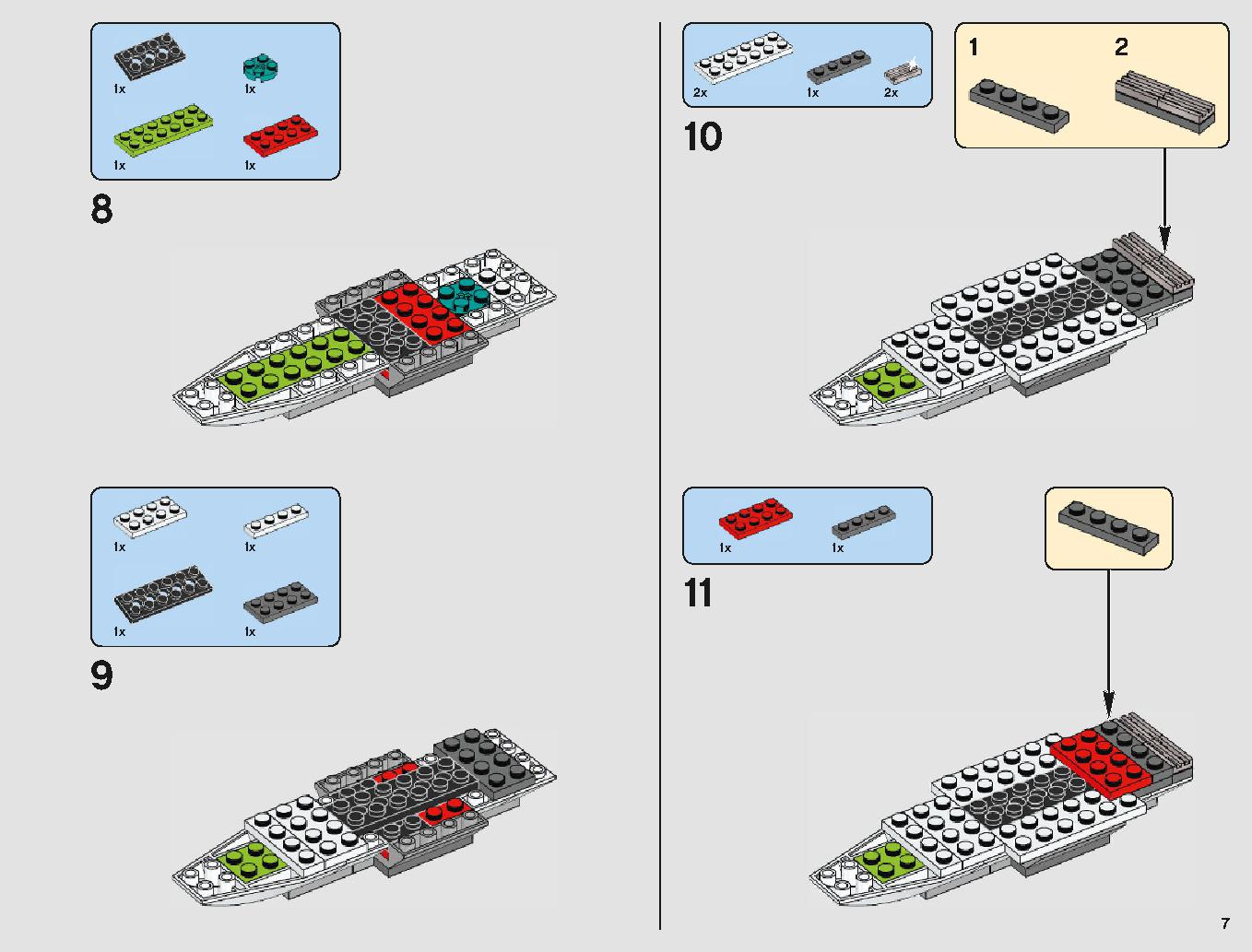 1x
1x
1x
1x

8

1x
1x
1x
1x

9

2x
1x
2x

10

1
2

1x
1x

11

7