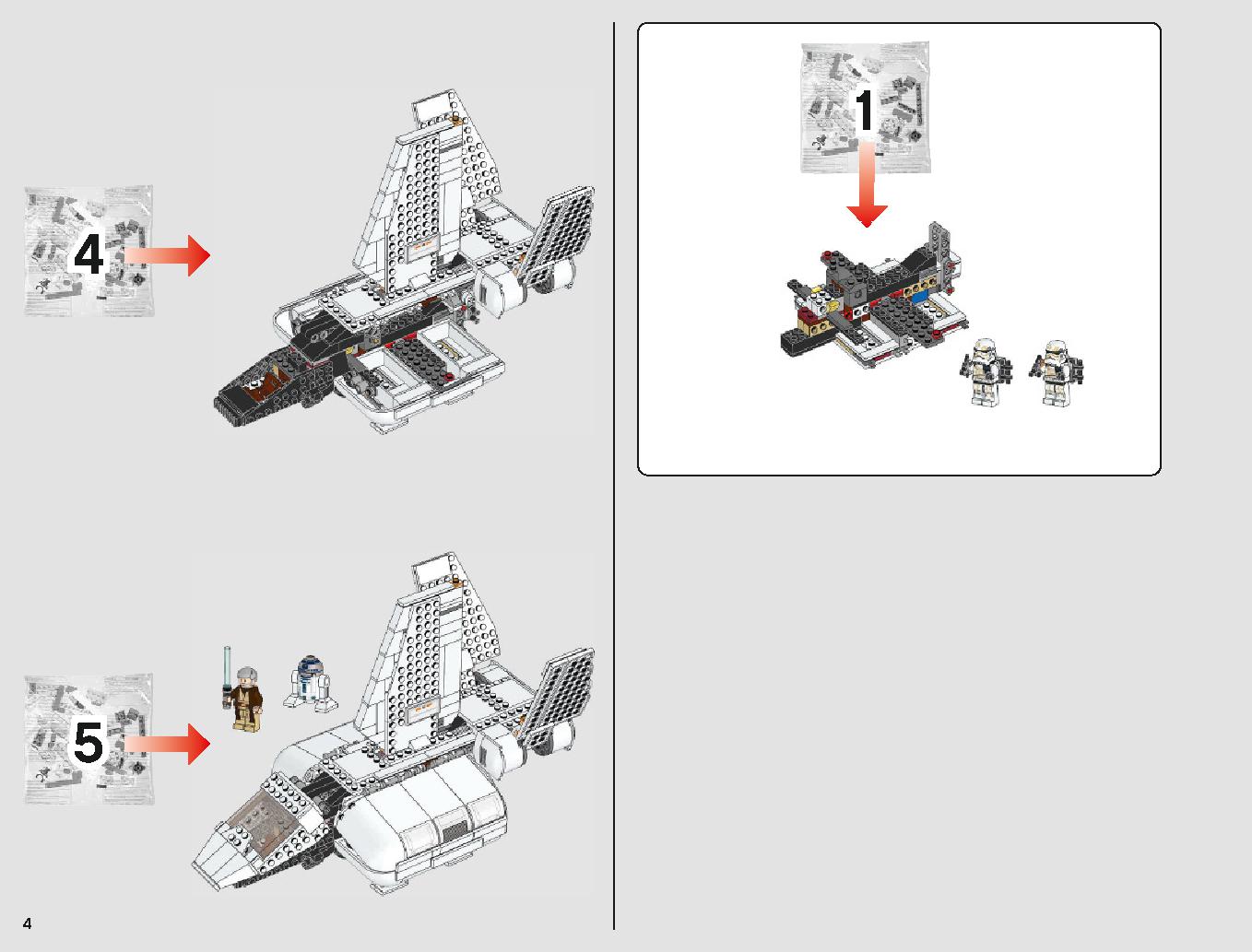 4

5

1

4