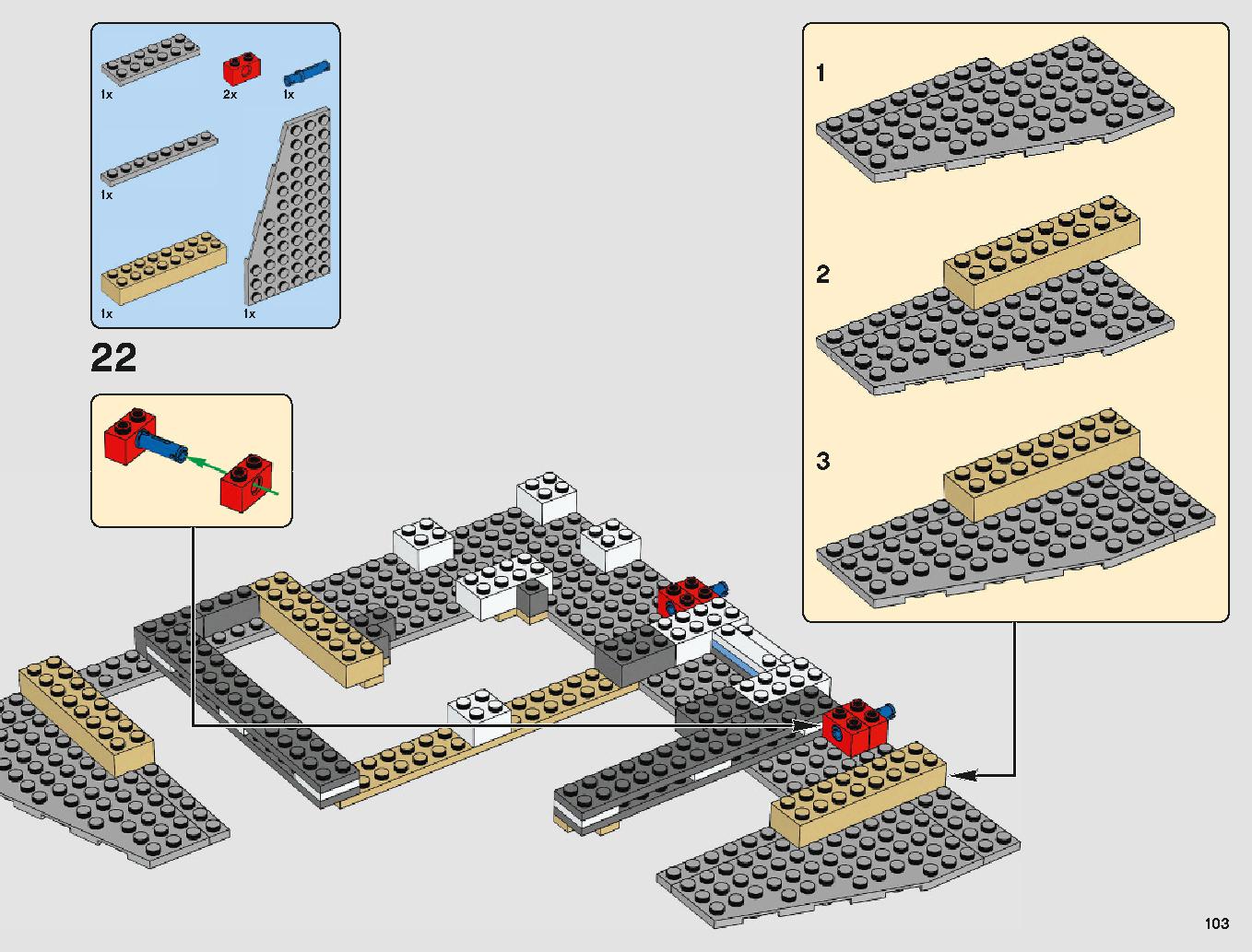 1x

2x

1x

1x

1x

1x

22

1

2

3

103