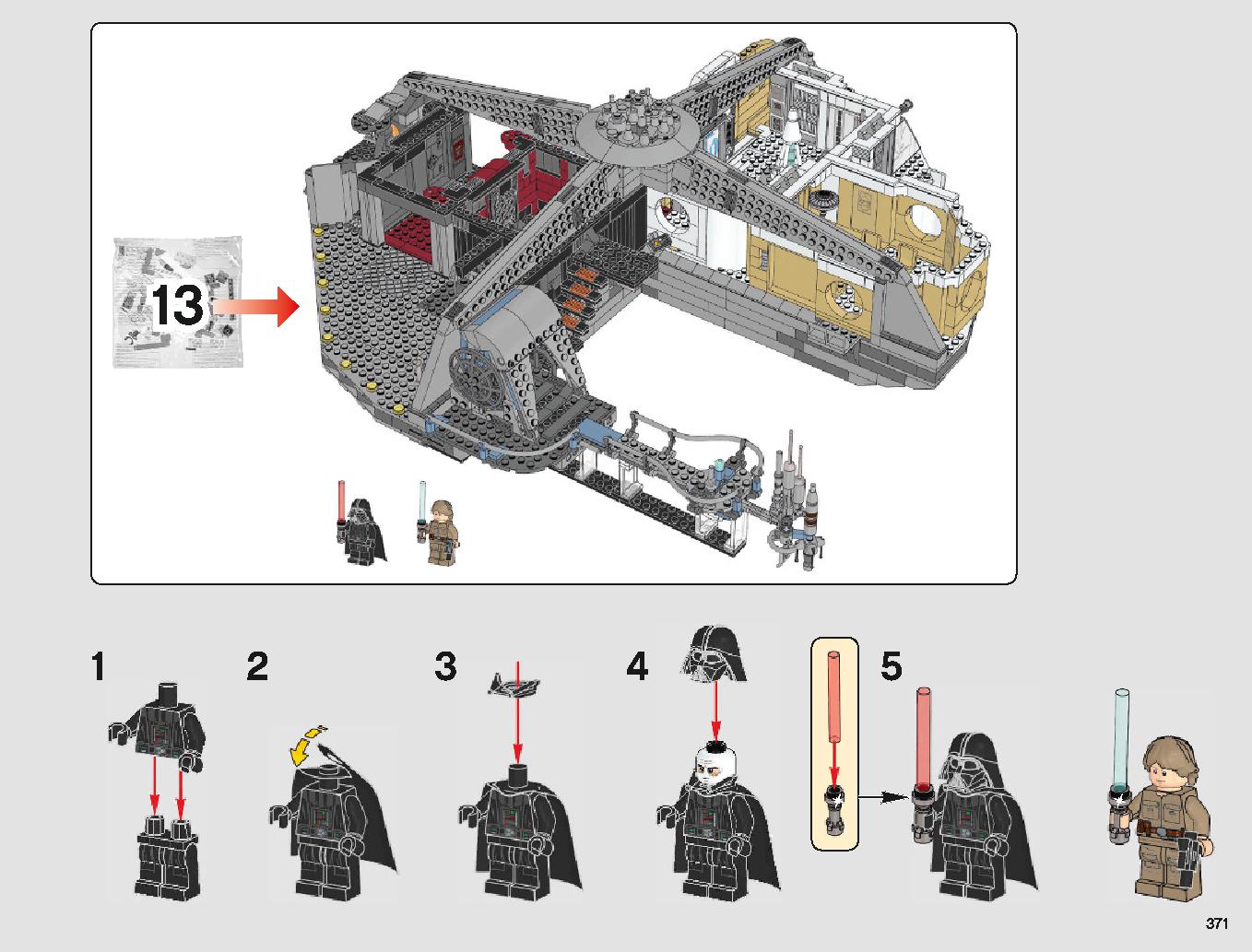 13

1

2

3

4

5

371