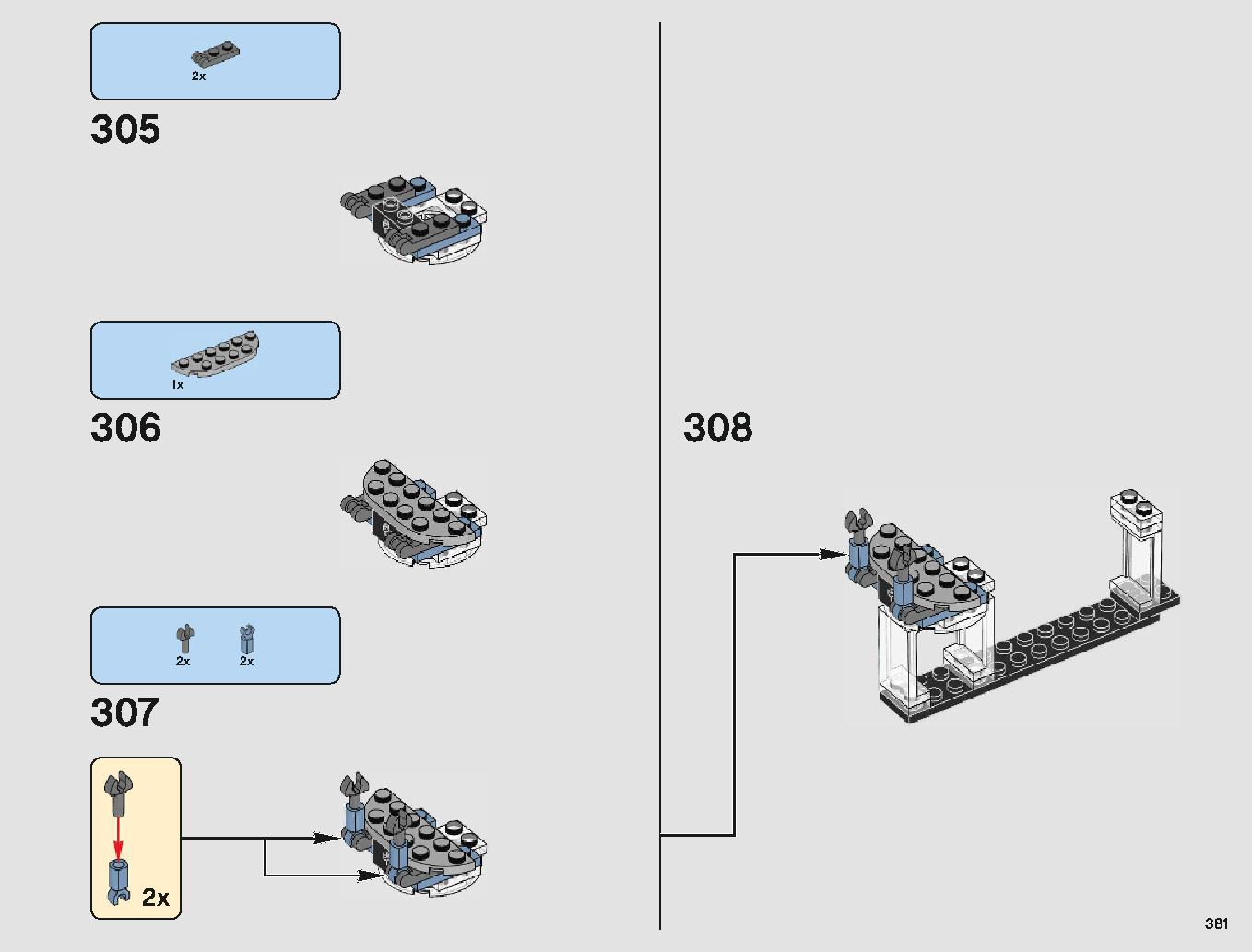 2x

305

1x

306

2x 2x

307

2x

308

381