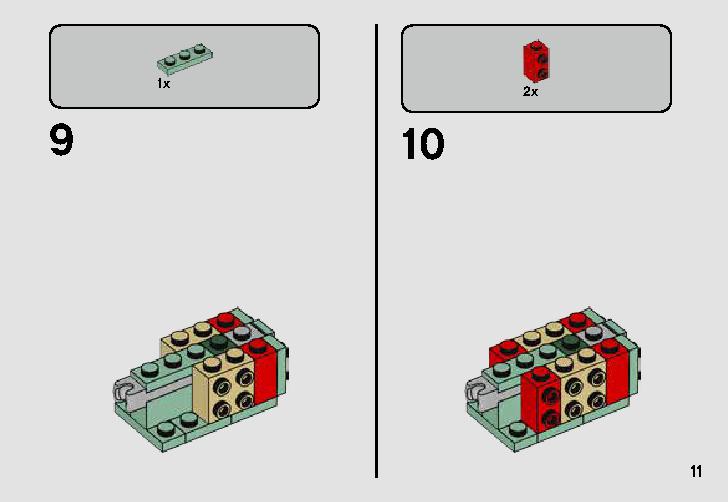 1x

9

2x

10

11