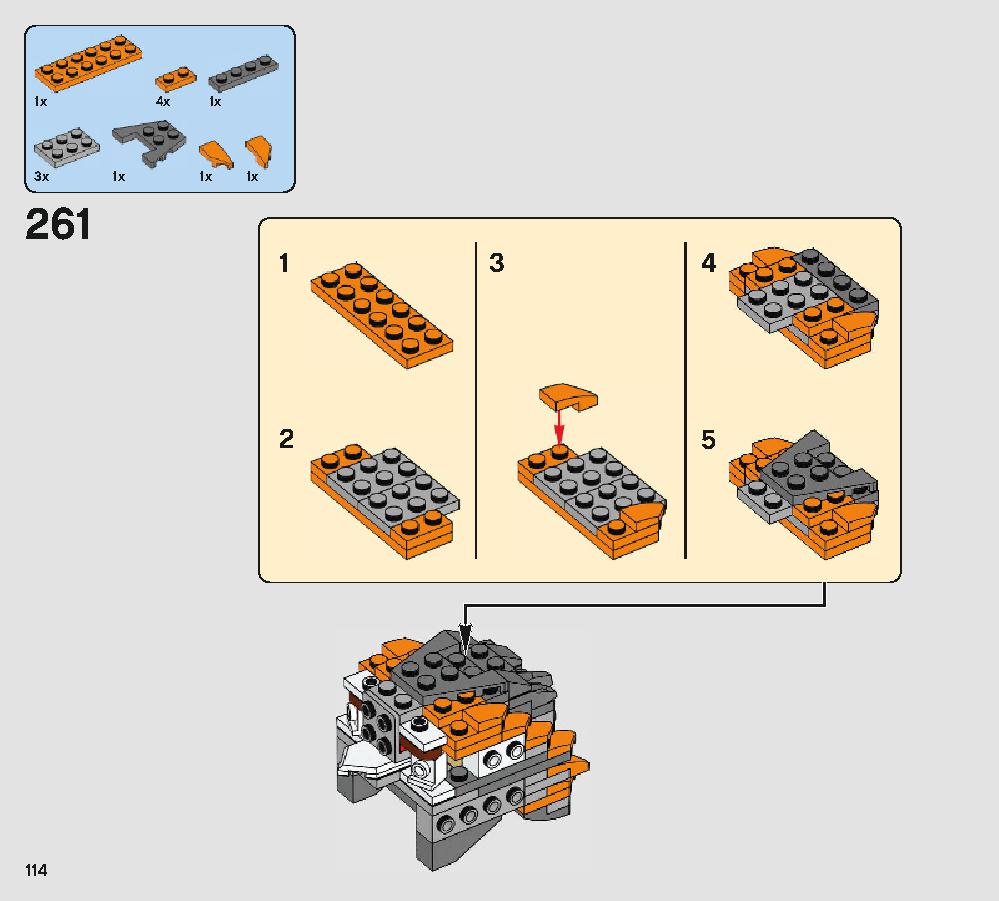 1x 4x 1x

3x 1x 1x 1x

261

1

2

3

4

5

114