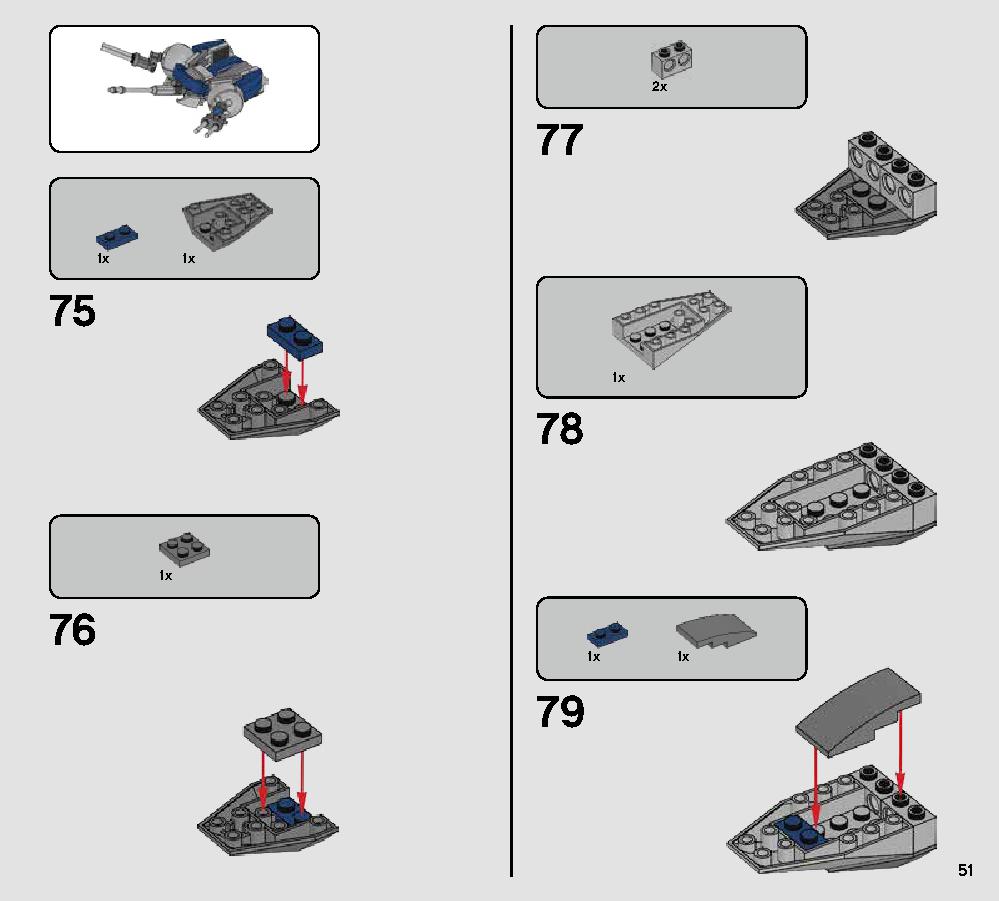 1x 1x

75

1x

76

2x

77

1x

78

1x 1x

79

51