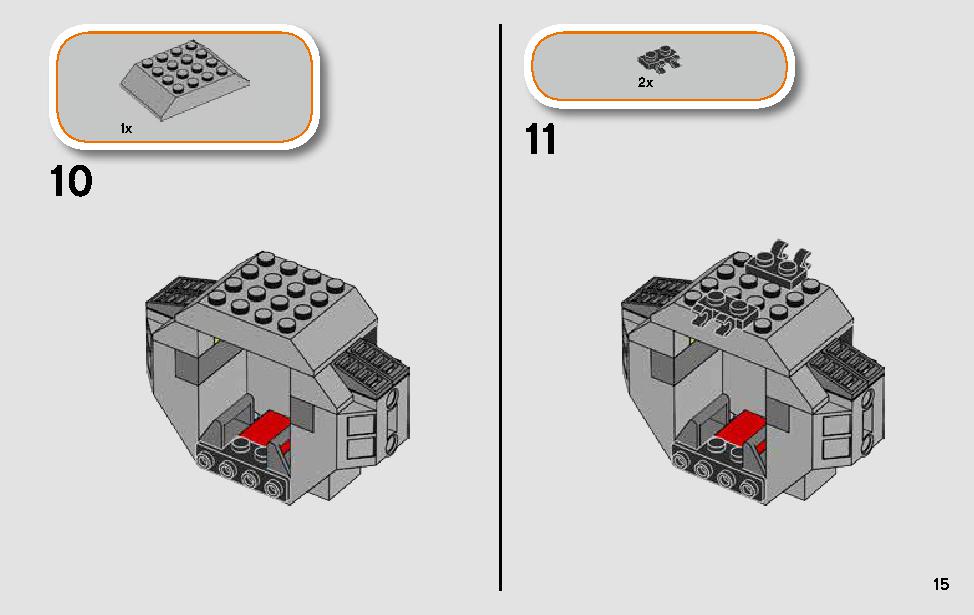 1x

10

2x

11

15