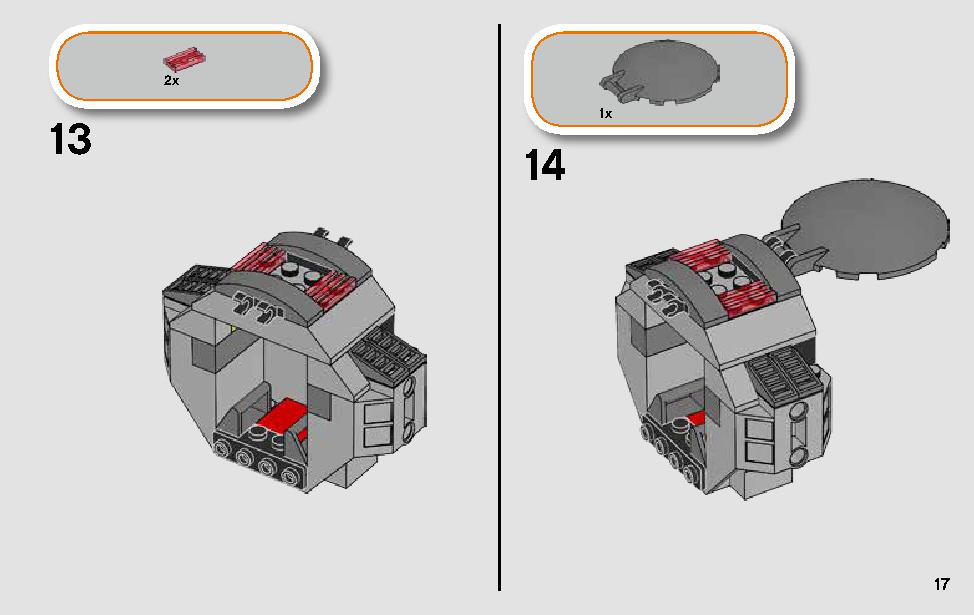 2x

13

1x

14

17