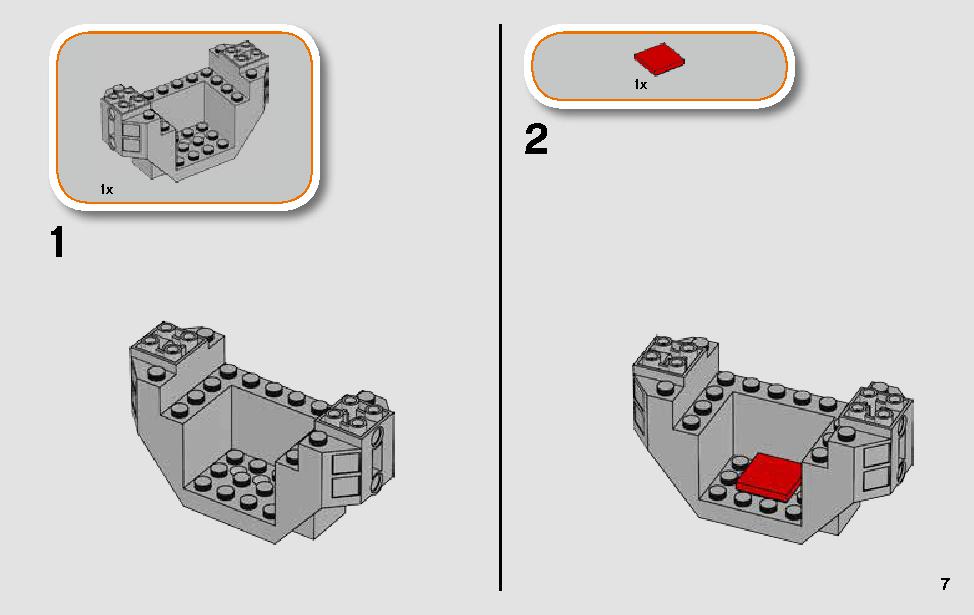 1x

1

1x

2

7