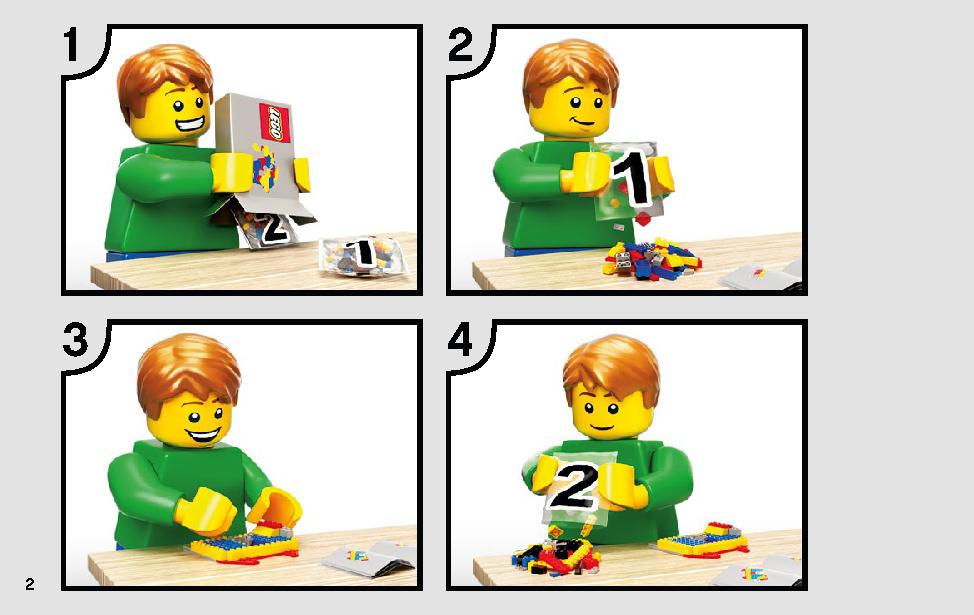 1
LEGO
2
1
2
1
3
4
2
2