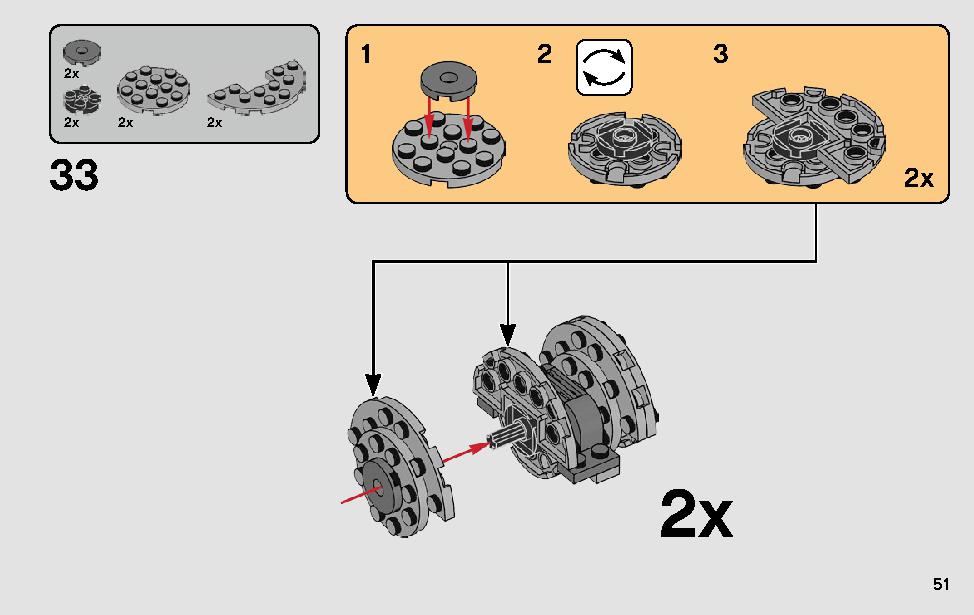 2x
2x
2x
2x

33

1
2
3

2x

2x

51