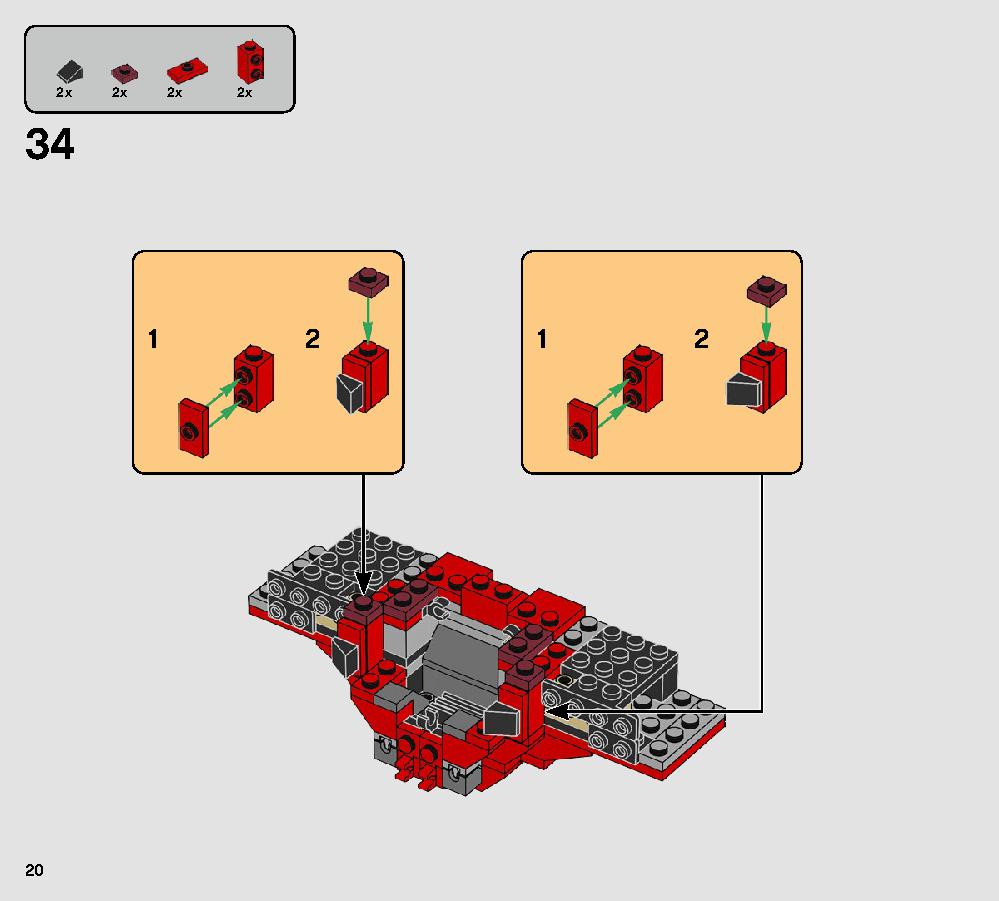 2x 2x 2x 2x

34

1 2

1 2

20