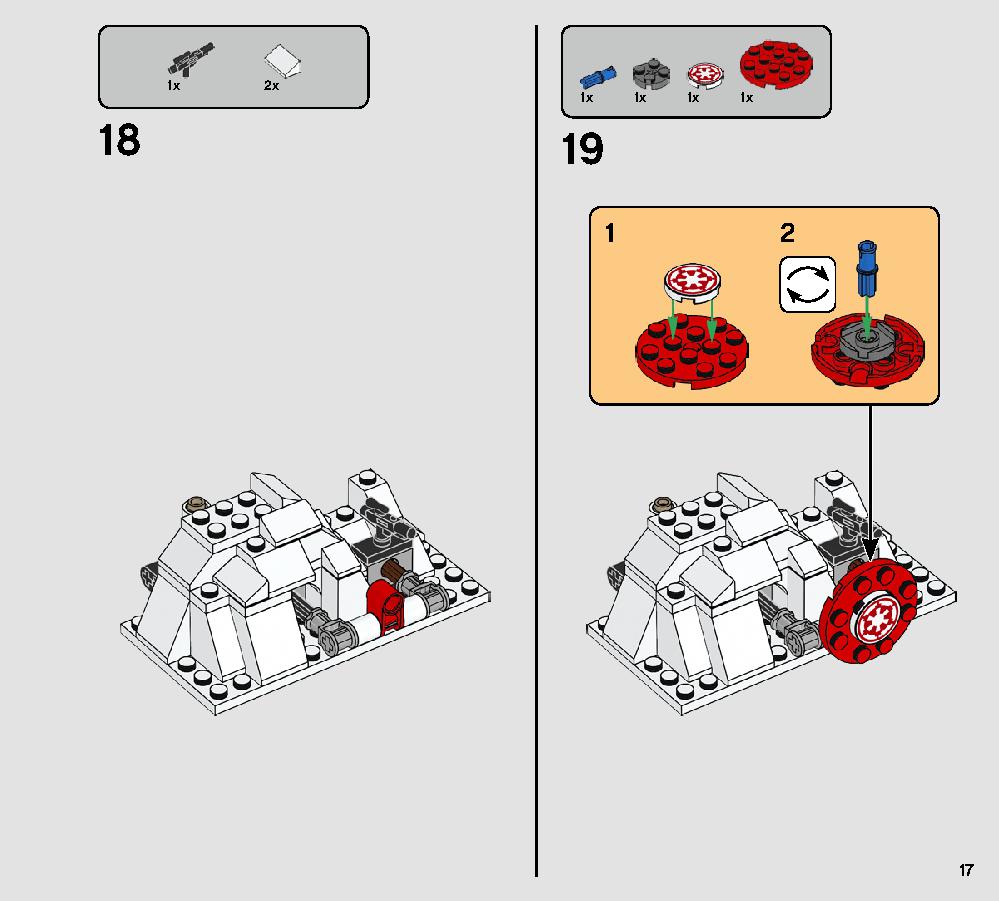 1x 2x

18

1x 1x 1x 1x

19

1

2

17