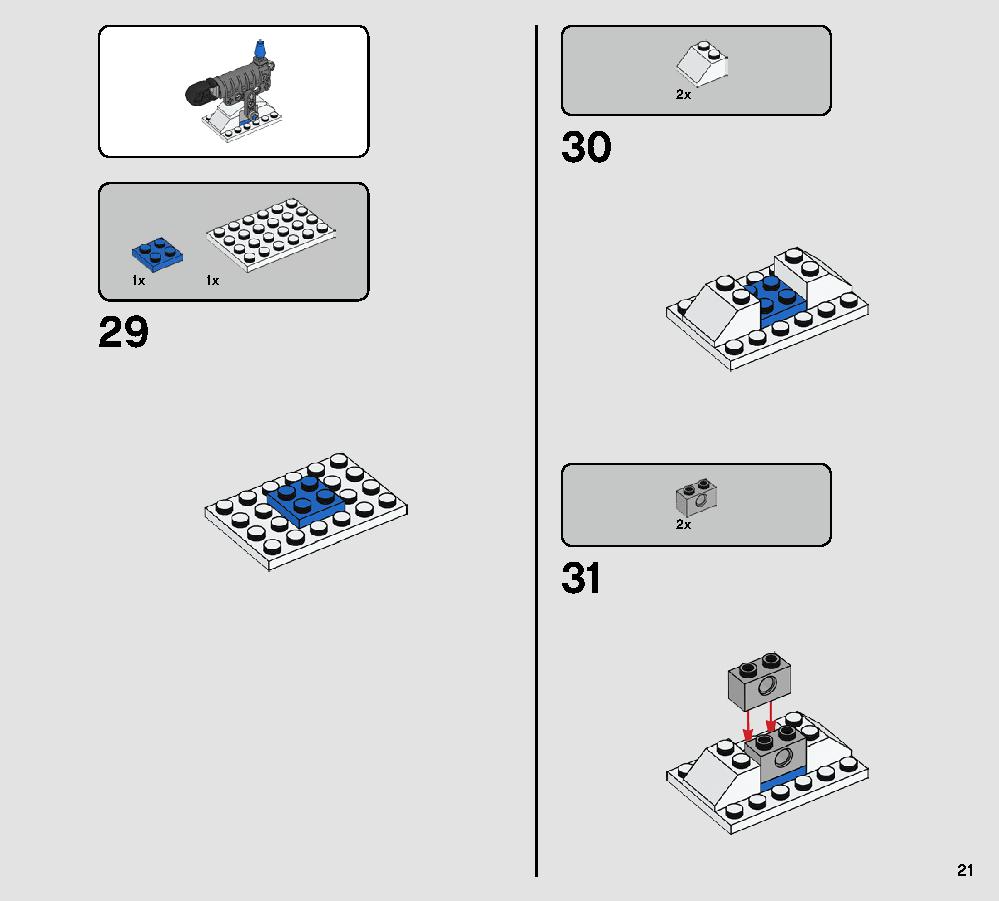 1x 1x

29

2x

30

2x

31

21