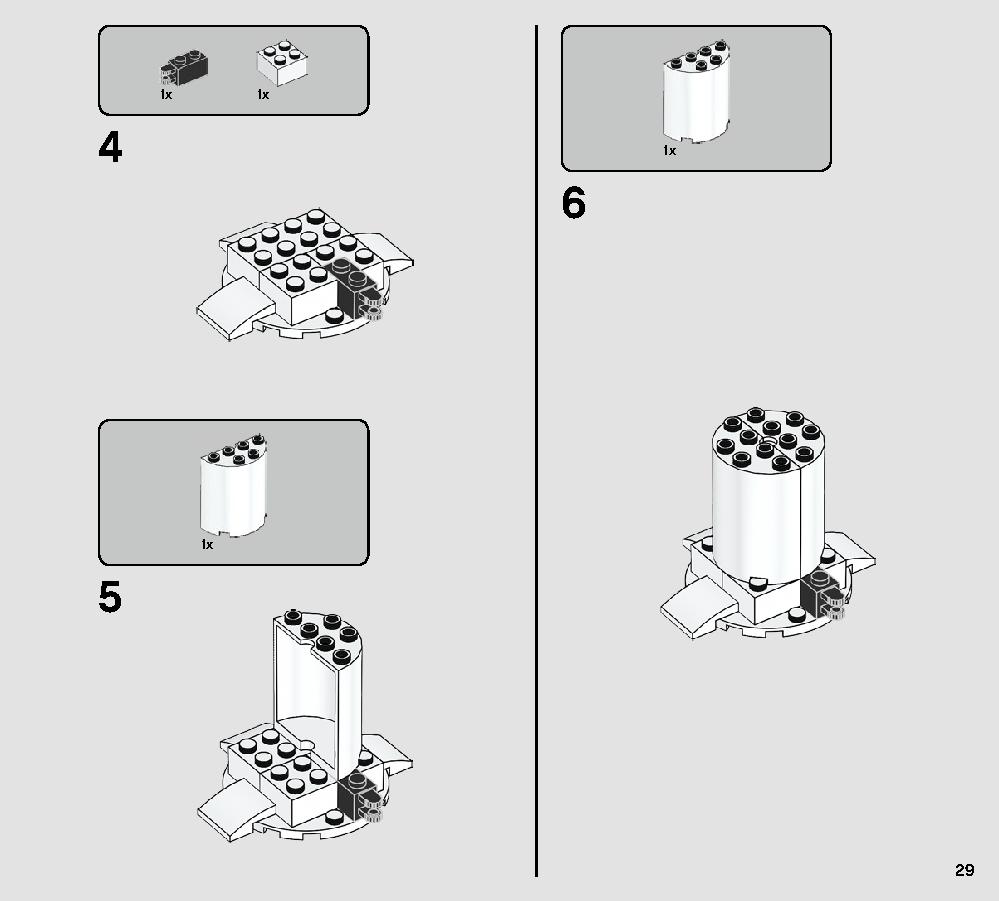 1x 1x

4

1x

5

1x

6

29