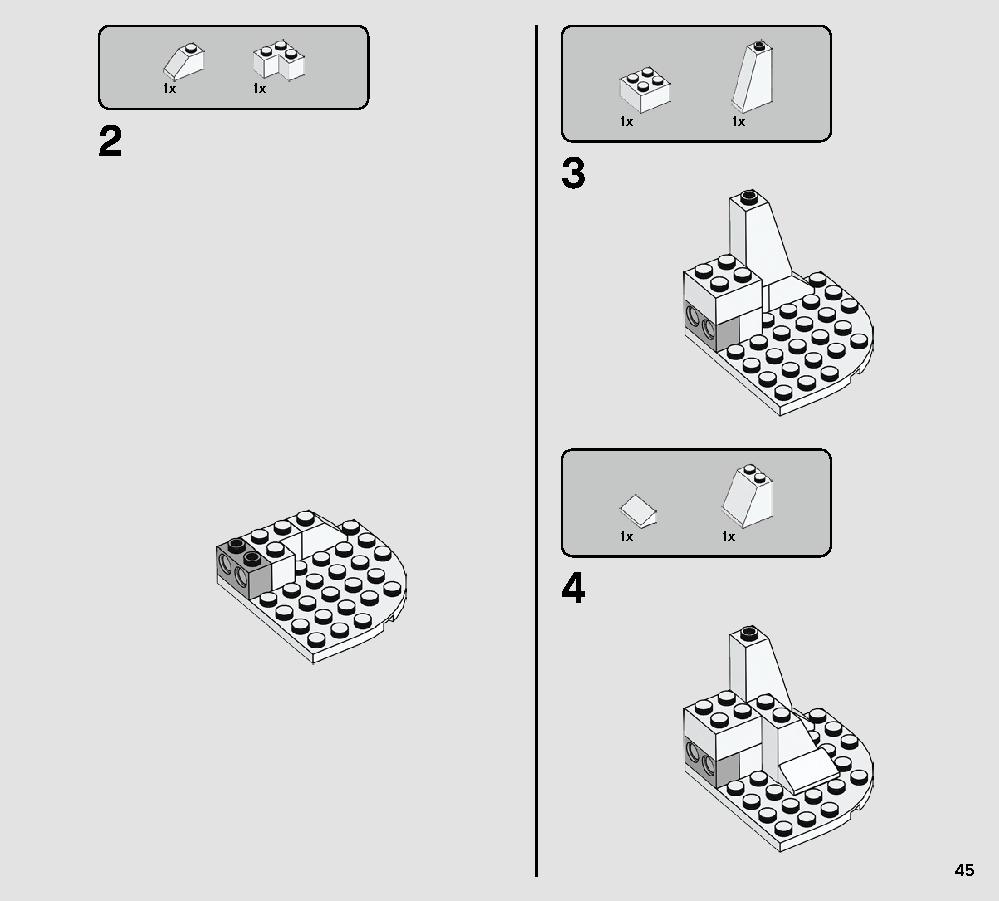 1x 1x

2

1x 1x

3

1x 1x

4

45