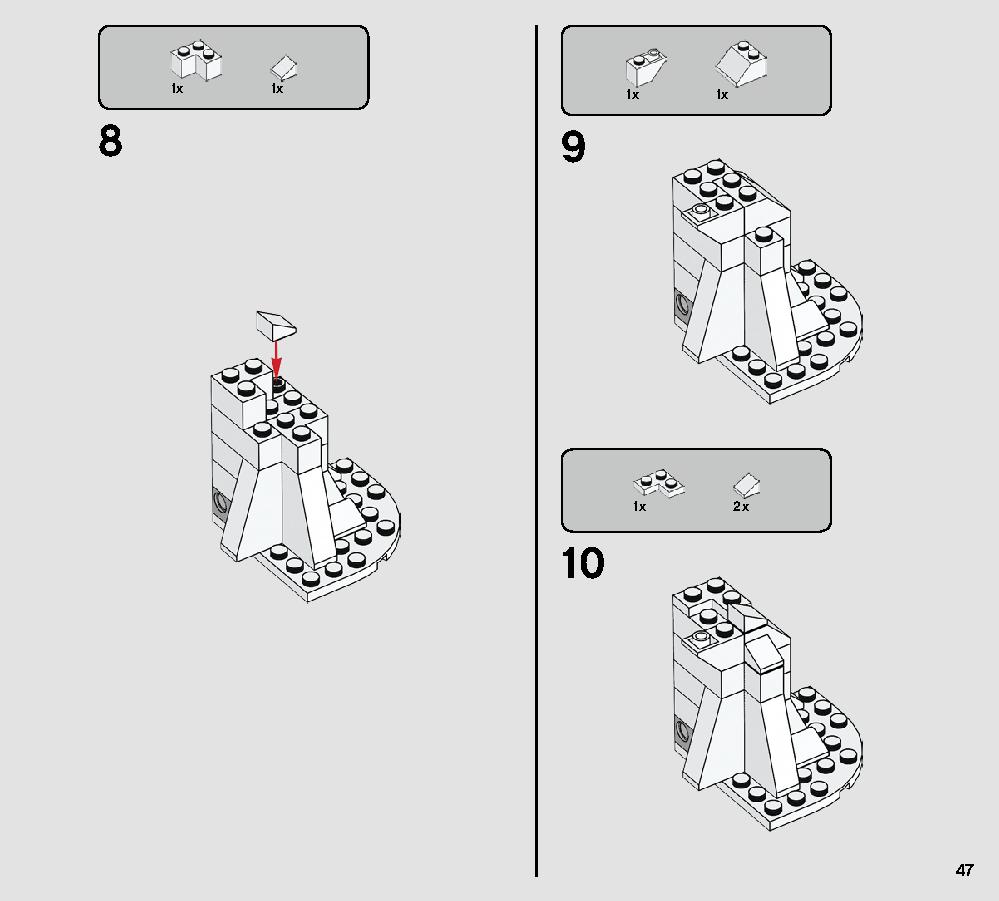 1x 1x

8

1x 1x

9

1x 2x

10

47