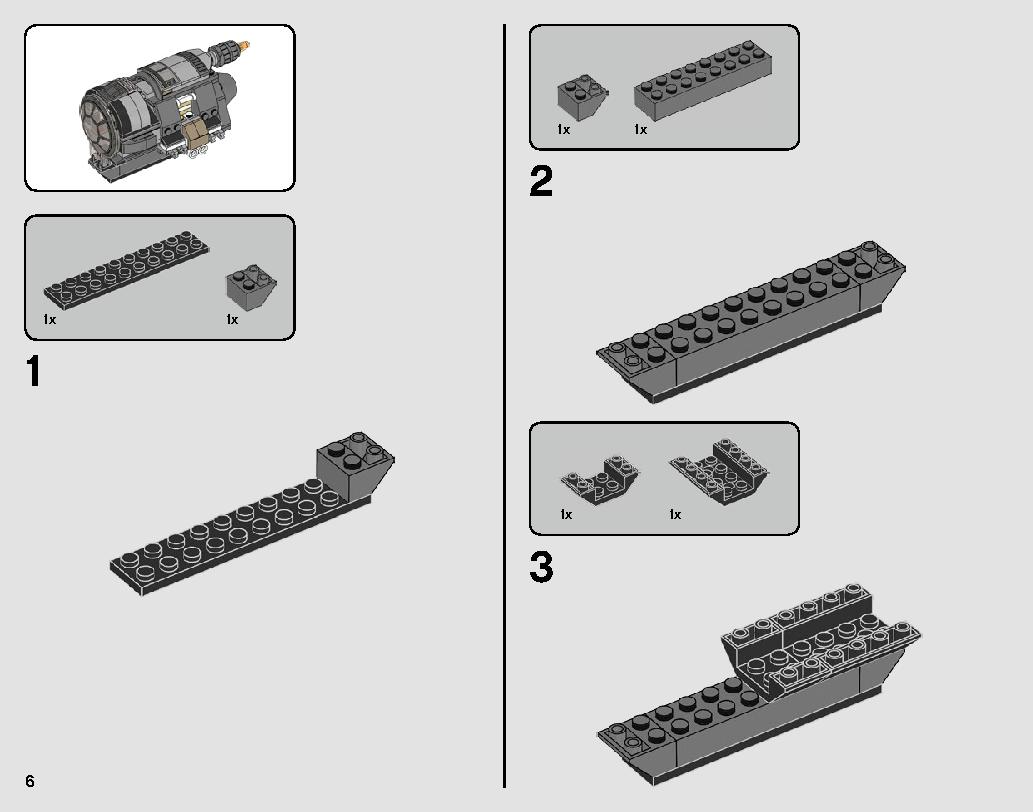 1x 1x

1

6

1x 1x

2

1x 1x

3