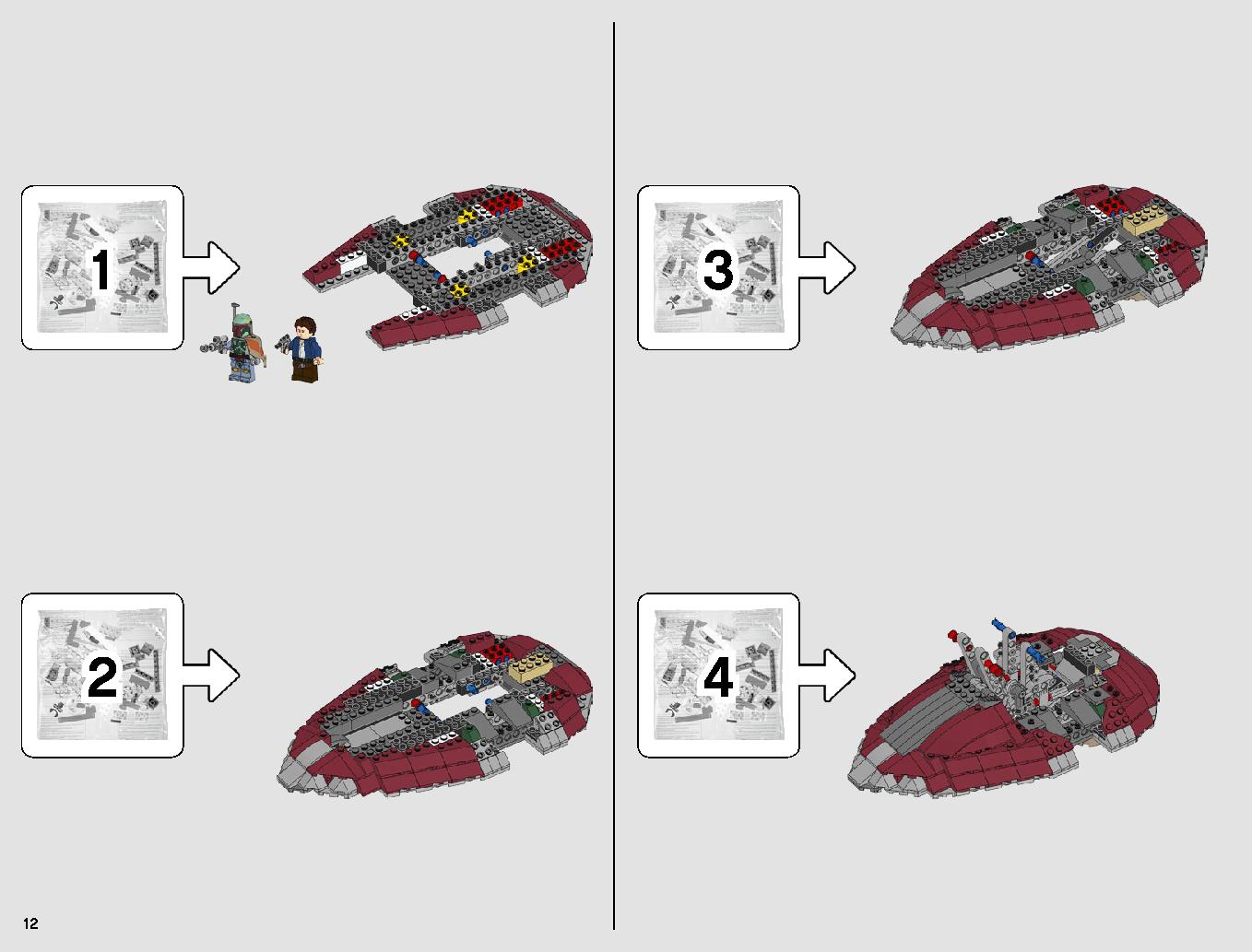 1

2

3

4

12