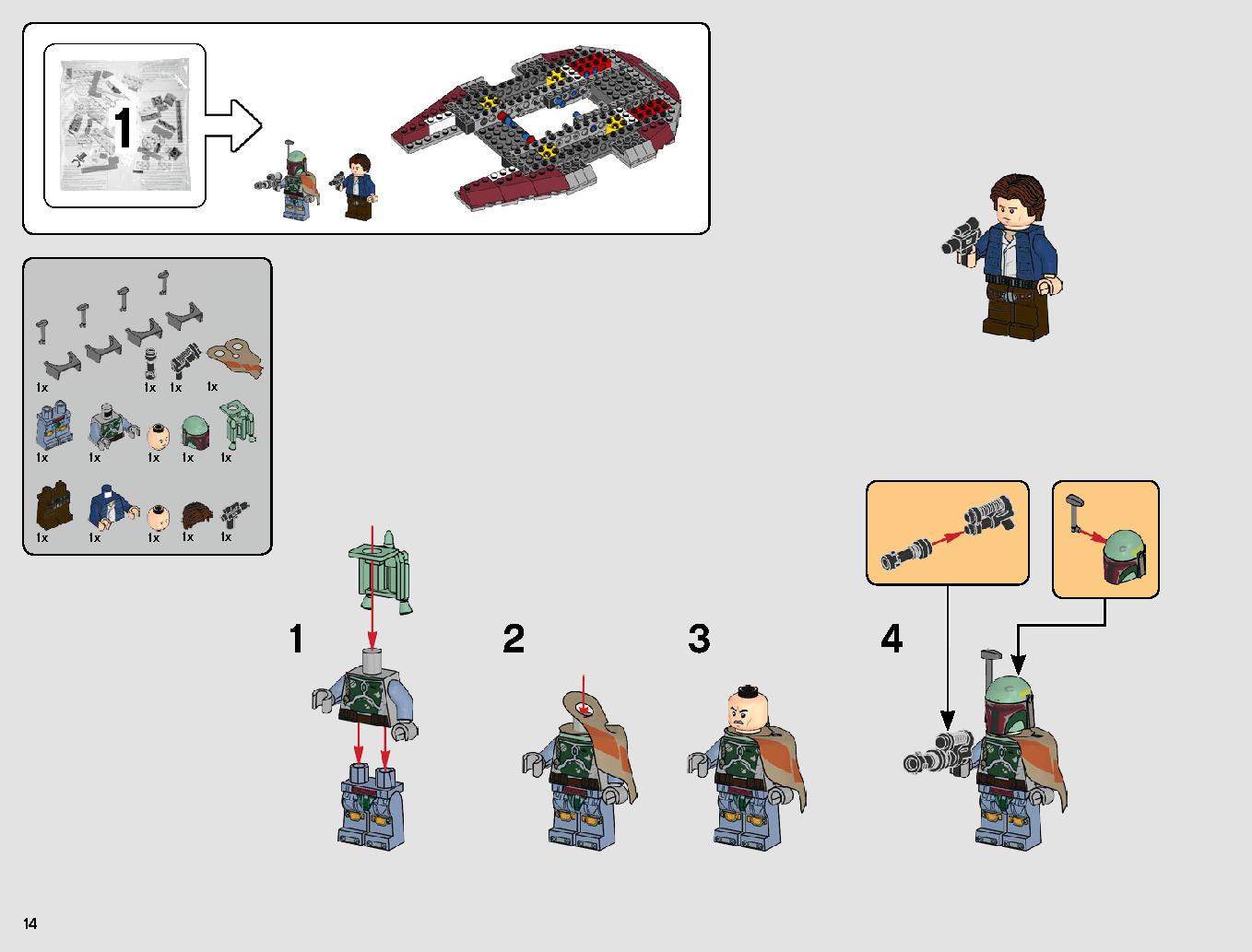 1

1x
1x
1x
1x

1x
1x
1x
1x
1x

1x
1x
1x
1x
1x

1

2

3

4

14