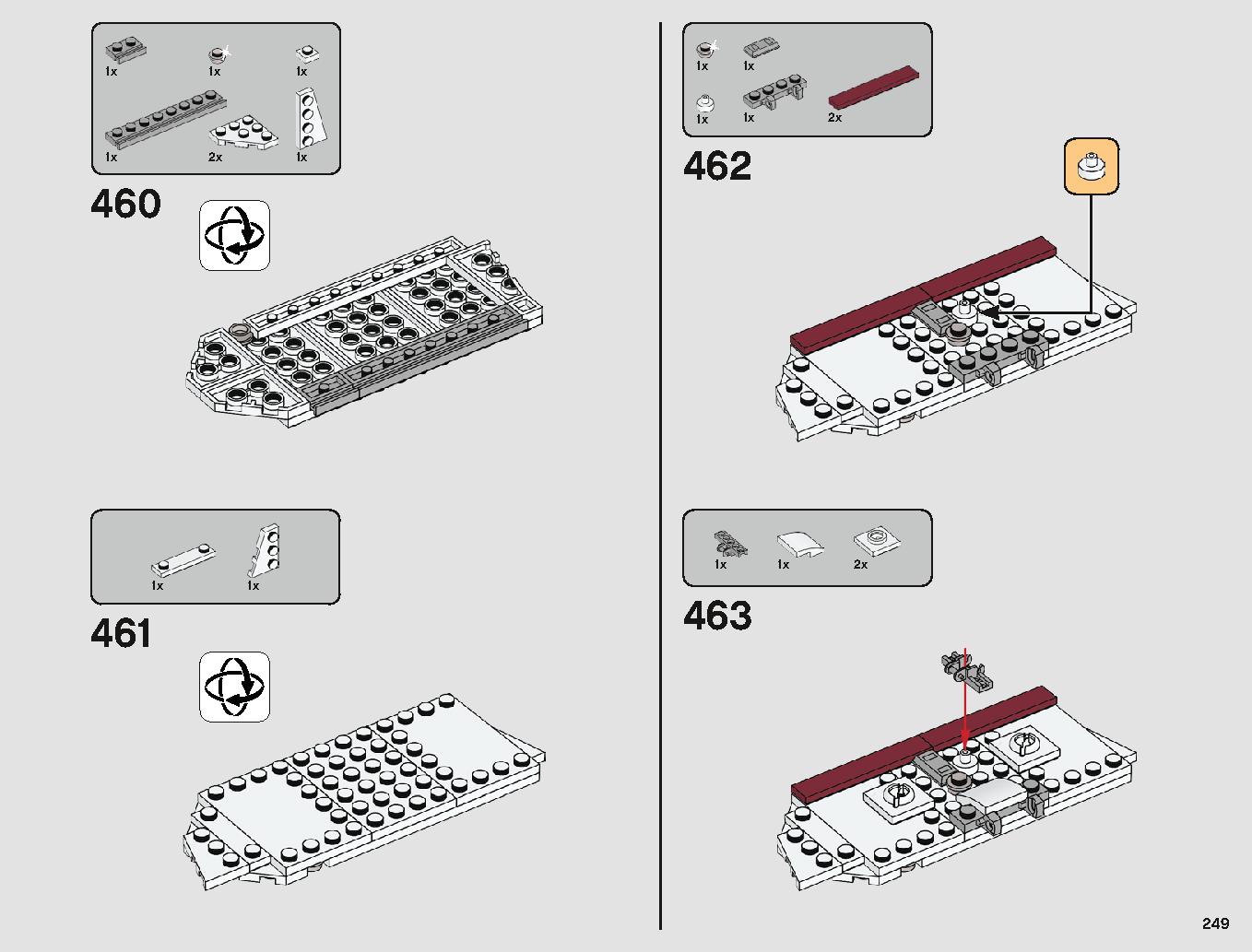 1x 1x 1x
1x 2x 1x

460

1x 1x

461

1x 1x
1x 1x 2x

462

1x 1x 2x

463

249