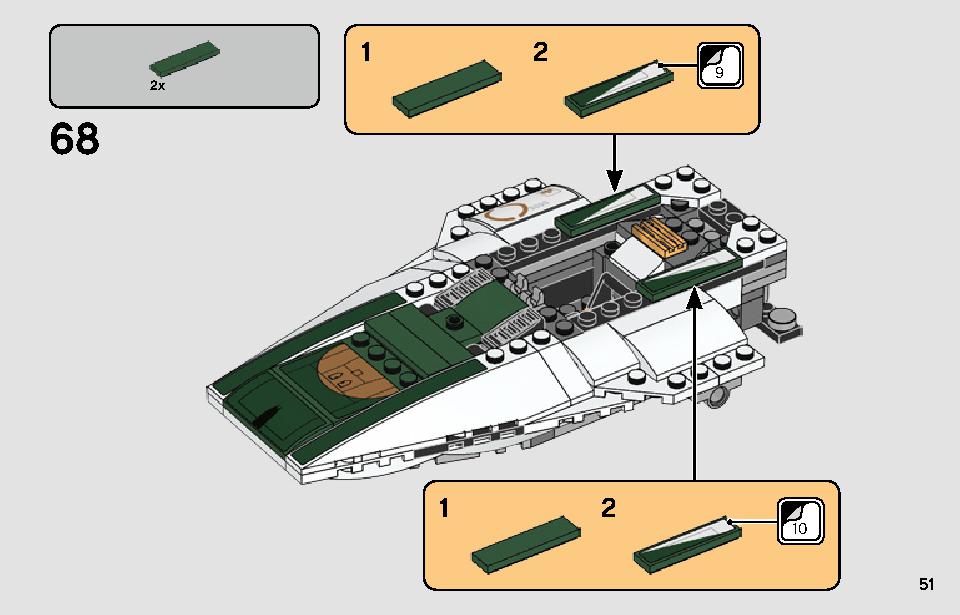 2x

68

1

2

9

1

2

10

51